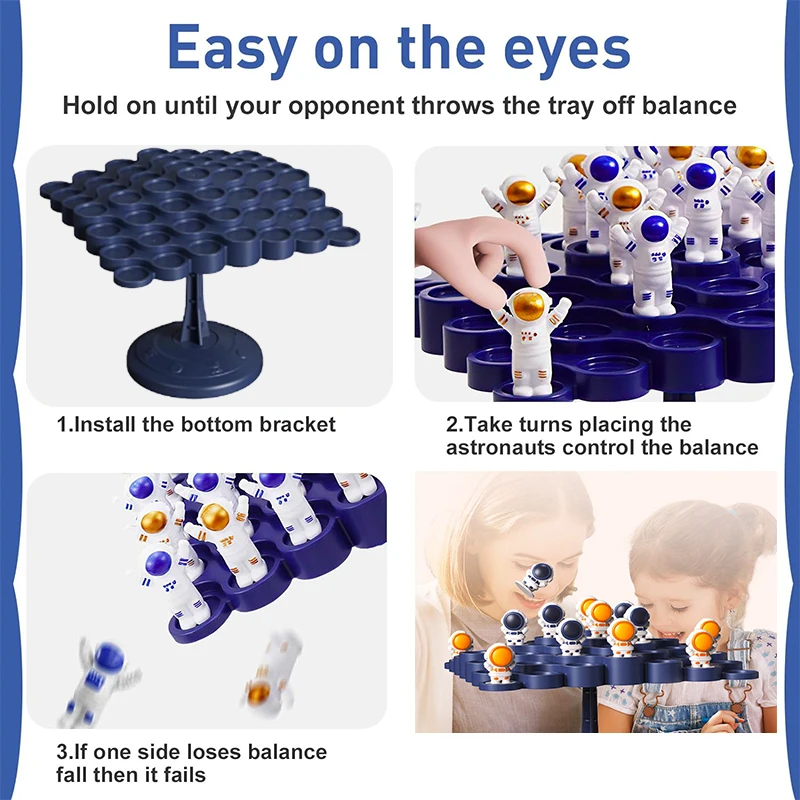 Easy on the eyes

Hold on until your opponent throws the tray off balance

1.Install the bottom bracket

2.Take turns placing the astronauts control the balance

3.If one side loses balance fall then it fails