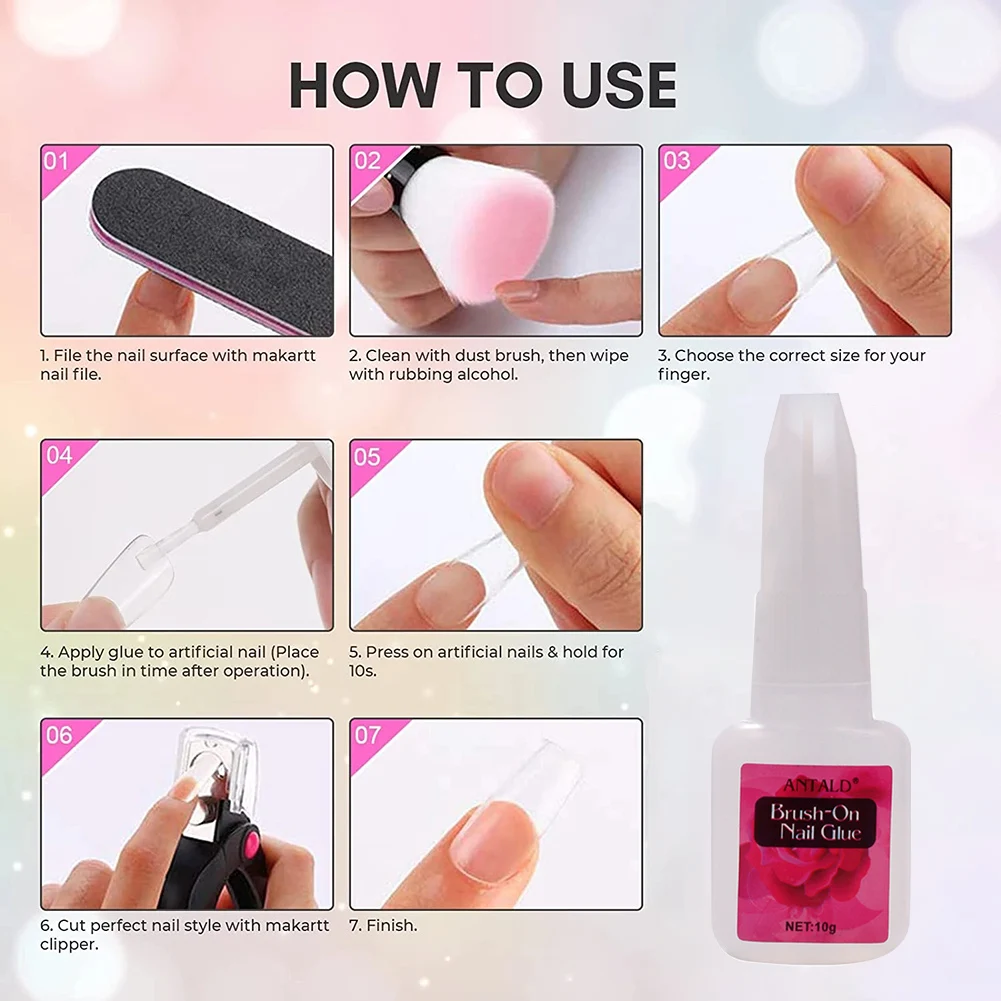 HOW TO USE

01

1. File the nail surface with makartt nail file.

02

2. Clean with dust brush, then wipe with rubbing alcohol.

03

3. Choose the correct size for your finger.

04

4. Apply glue to artificial nail (Place the brush in time after operation).

05

5. Press on artificial nails & hold for 10s.

06

6. Cut perfect nail style with makartt clipper.

07

7. Finish.

ANTALD®
Brush-On Nail Glue
NET:10g