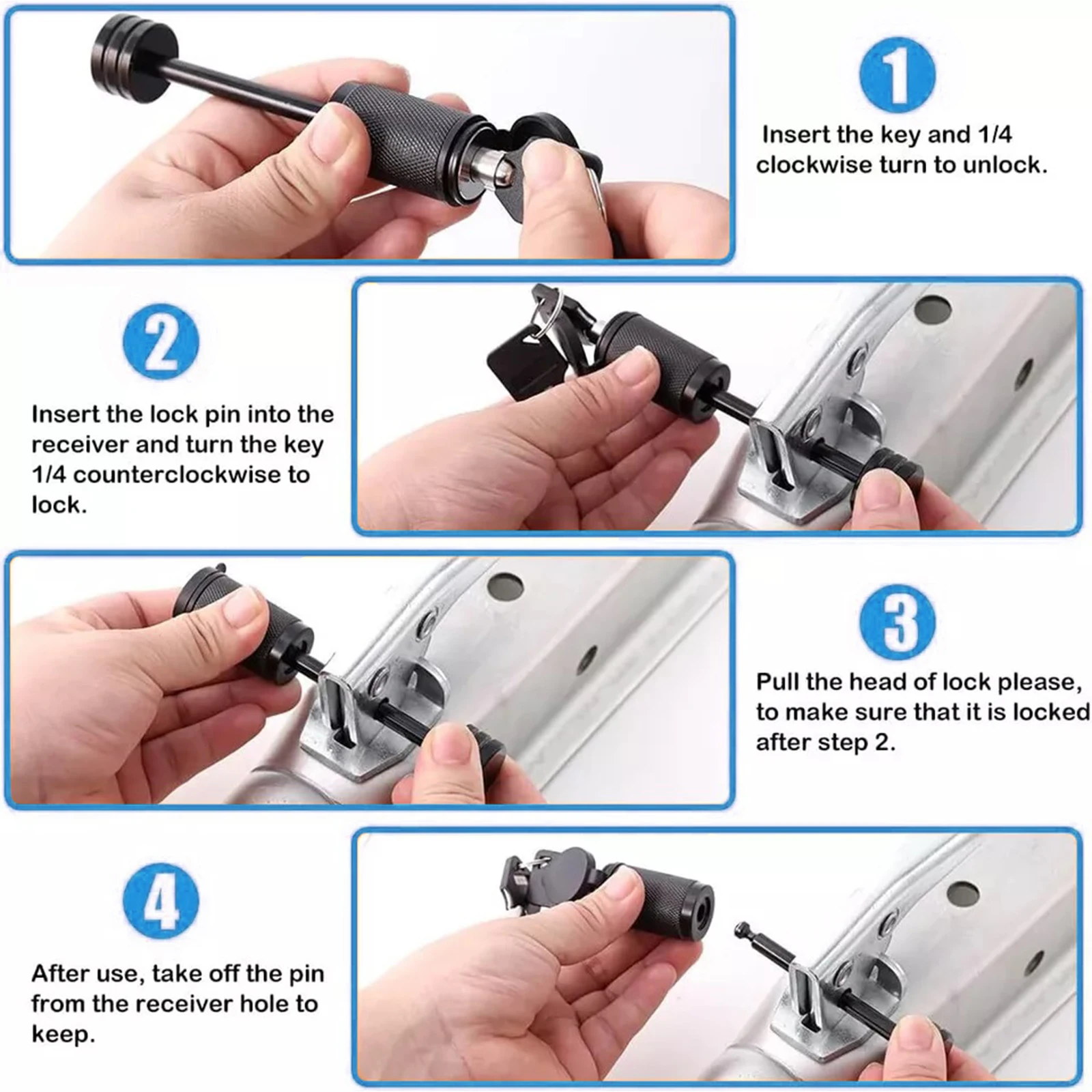 1

Insert the key and 1/4 clockwise turn to unlock.

2

Insert the lock pin into the receiver and turn the key 1/4 counterclockwise to lock.

3

Pull the head of lock please, to make sure that it is locked after step 2.

4

After use, take off the pin from the receiver hole to keep.