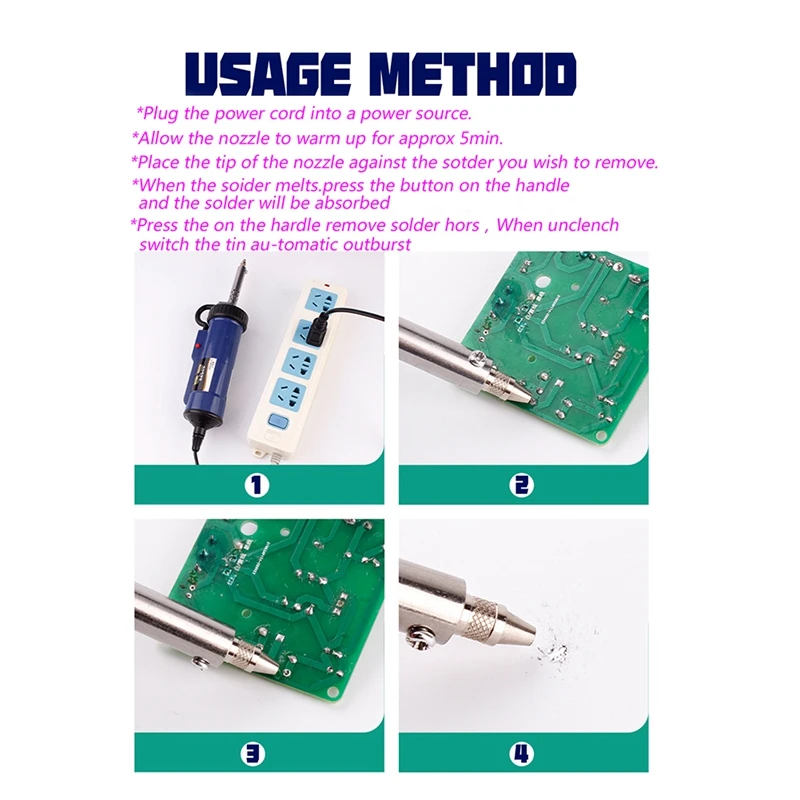 USAGE METHOD

*Plug the power cord into a power source.

*Allow the nozzle to warm up for approx 5min.

*Place the tip of the nozzle against the sotder you wish to remove.

*When the soider melts.press the button on the handle and the solder will be absorbed

*Press the on the hardle remove solder hors , When unclench switch the tin au-tomatic outburst

1

2

3

4