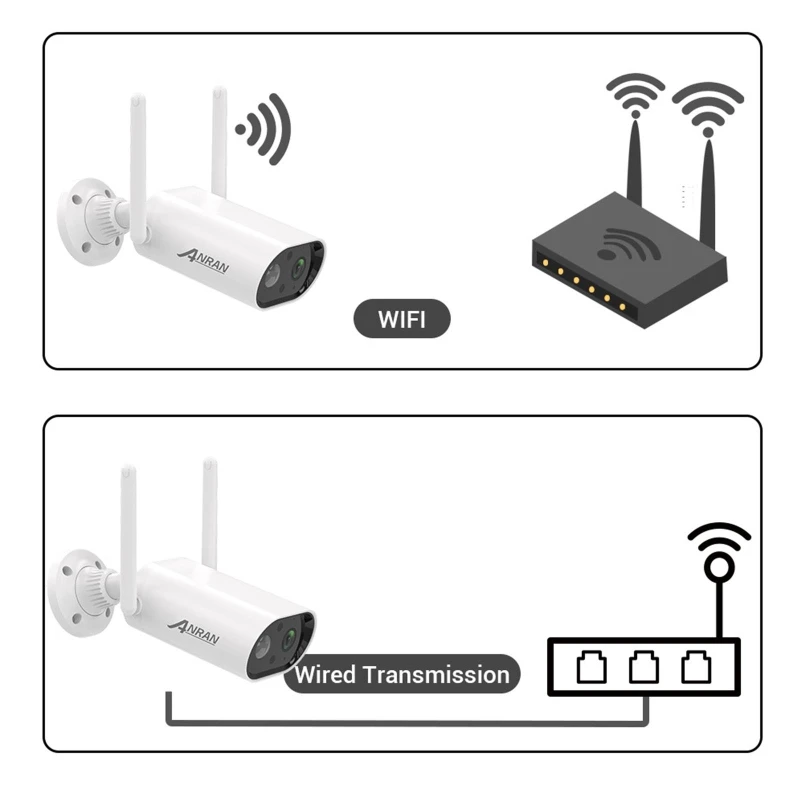 ANRAN

WIFI

ANRAN

Wired Transmission