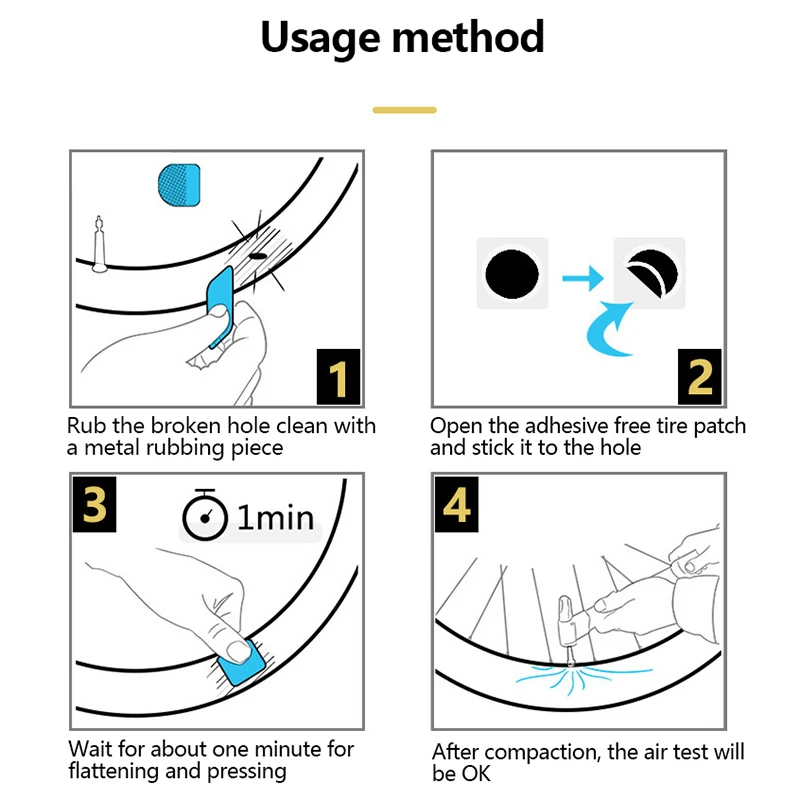 Usage method

1

Rub the broken hole clean with a metal rubbing piece

2

Open the adhesive free tire patch and stick it to the hole

3

1min

Wait for about one minute for flattening and pressing

4

After compaction, the air test will be OK