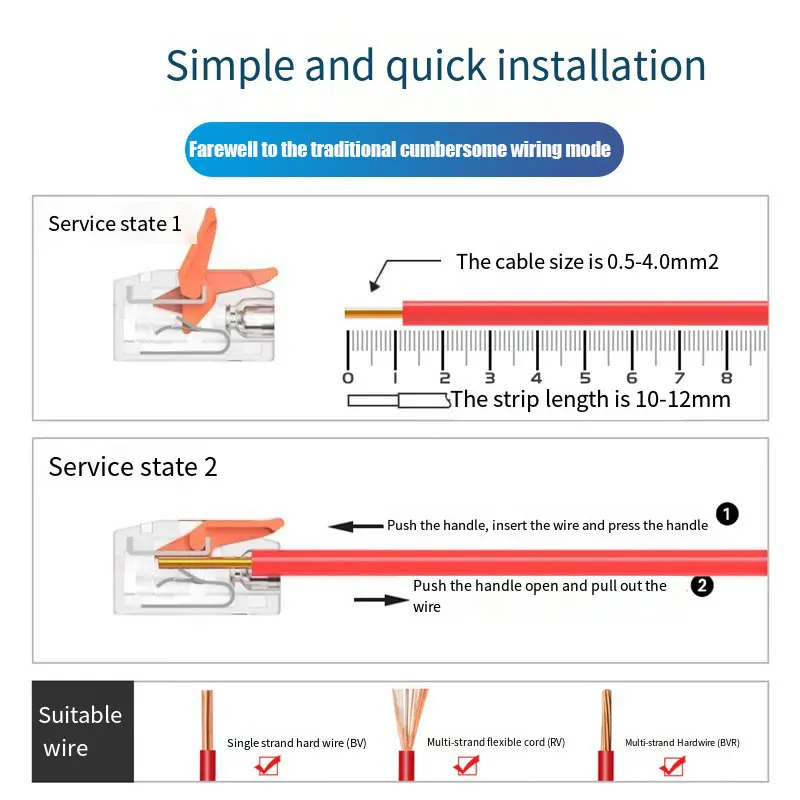 Simple and quick installation

Farewell to the traditional cumbersome wiring mode

Service state 1

The cable size is 0.5-4.0mm2

0 1 2 3 4 5 6 7 8

The strip length is 10-12mm

Service state 2

Push the handle, insert the wire and press the handle 1

Push the handle open and pull out the wire 2

Suitable wire

Single strand hard wire (BV)

Multi-strand flexible cord (RV)

Multi-strand Hardwire (BVR)