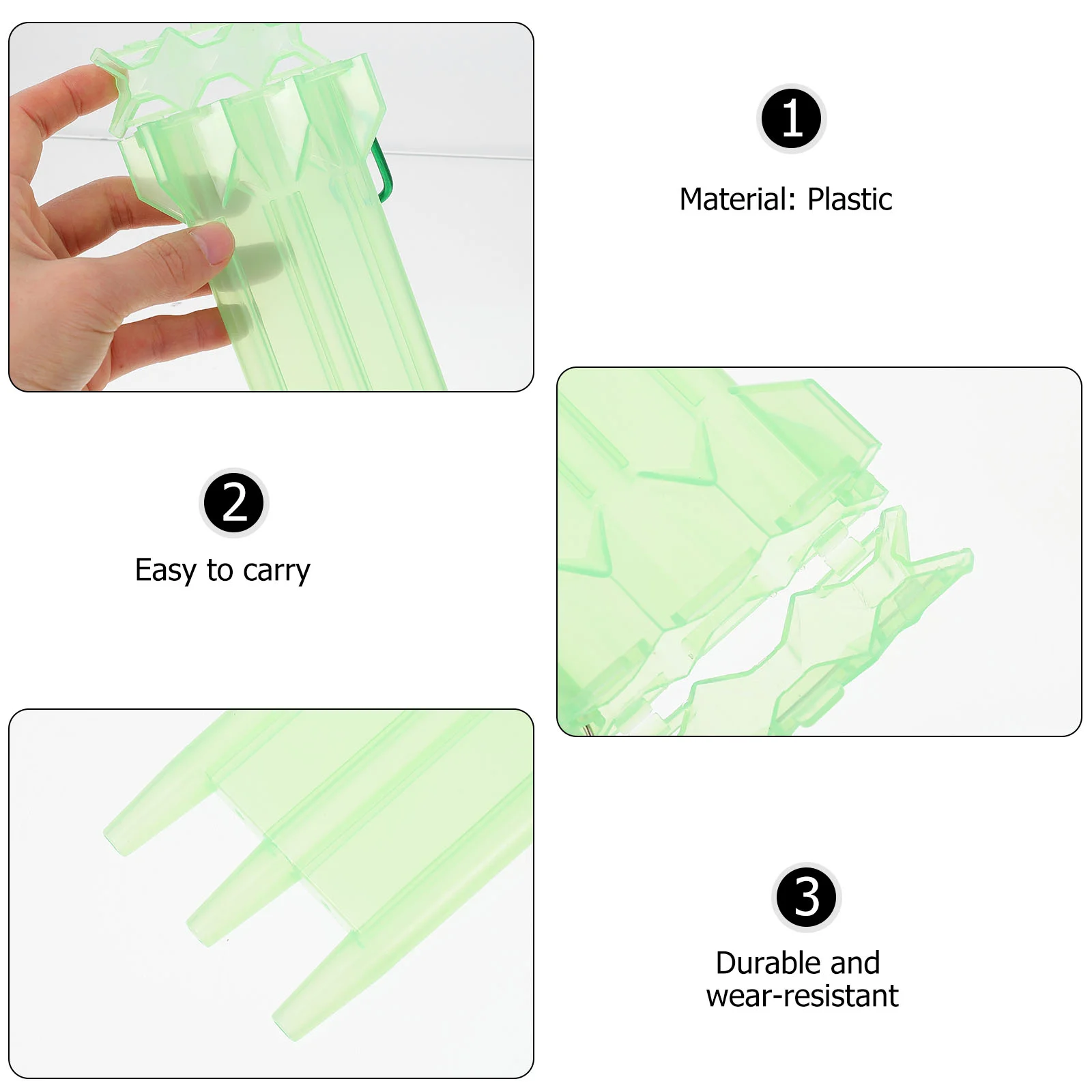 1
Material: Plastic

2
Easy to carry

3
Durable and wear-resistant