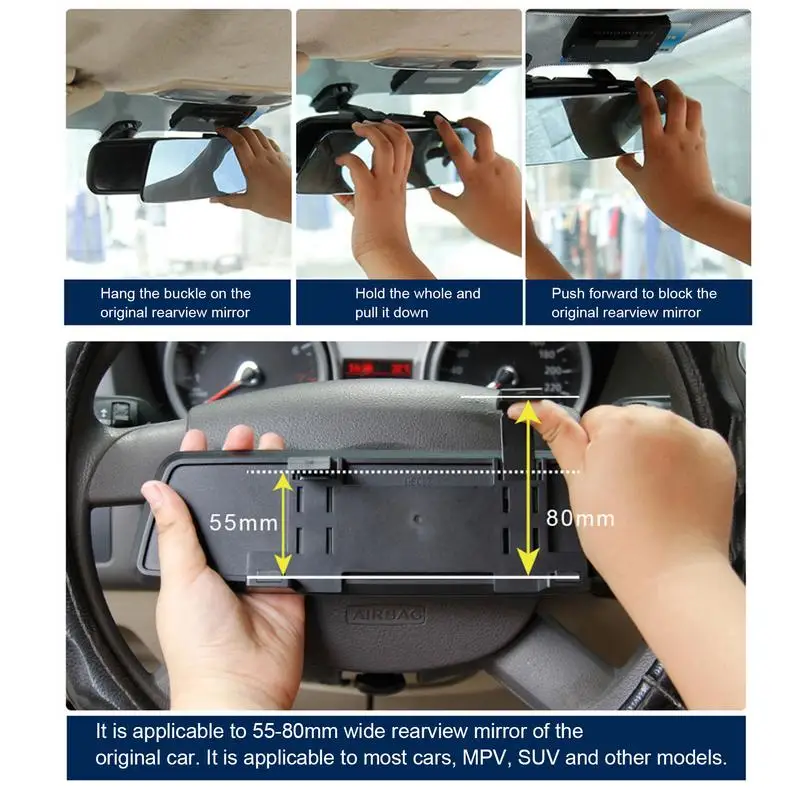 Hang the buckle on the original rearview mirror

Hold the whole and pull it down

Push forward to block the original rearview mirror

200

220

55mm

80mm

AIRBAG

It is applicable to 55-80mm wide rearview mirror of the original car. It is applicable to most cars, MPV, SUV and other models.