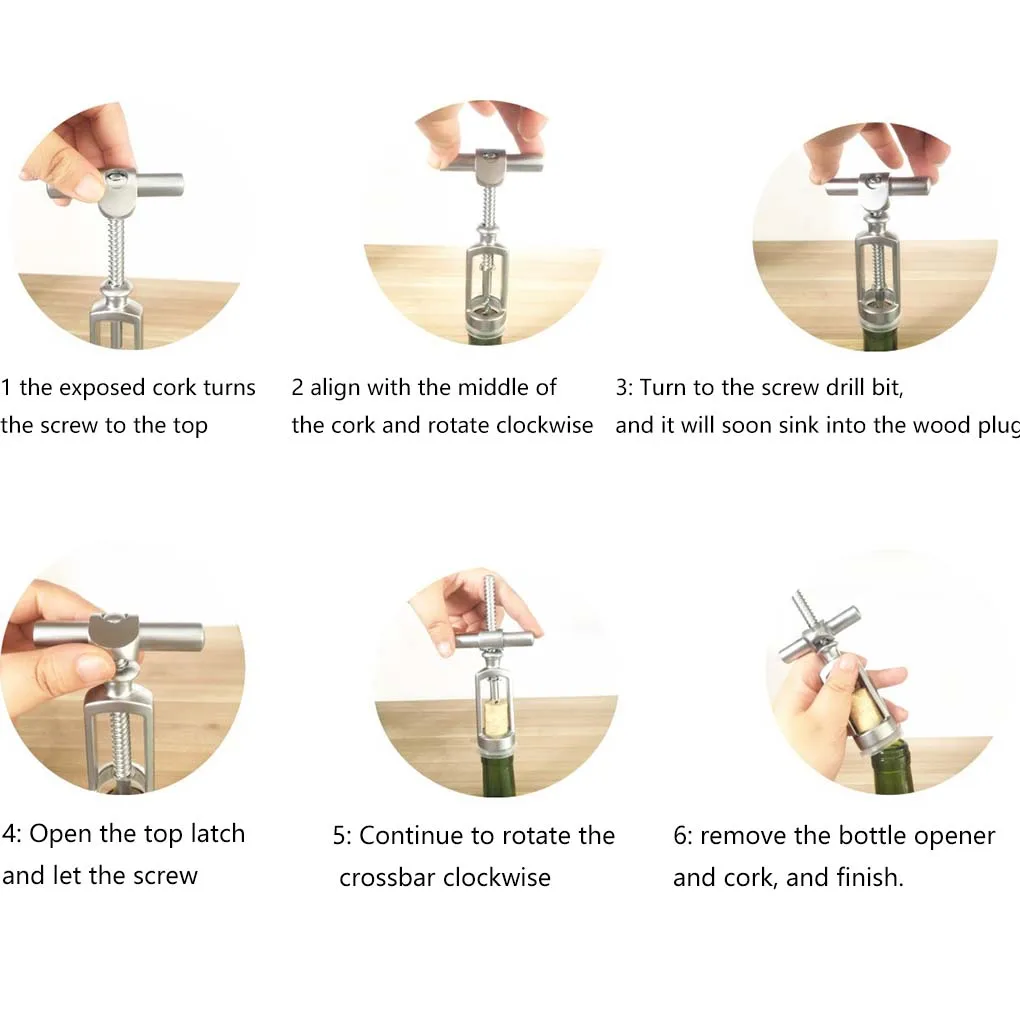 1 the exposed cork turns the screw to the top

2 align with the middle of the cork and rotate clockwise

3: Turn to the screw drill bit, and it will soon sink into the wood plug

4: Open the top latch and let the screw

5: Continue to rotate the crossbar clockwise

6: remove the bottle opener and cork, and finish.