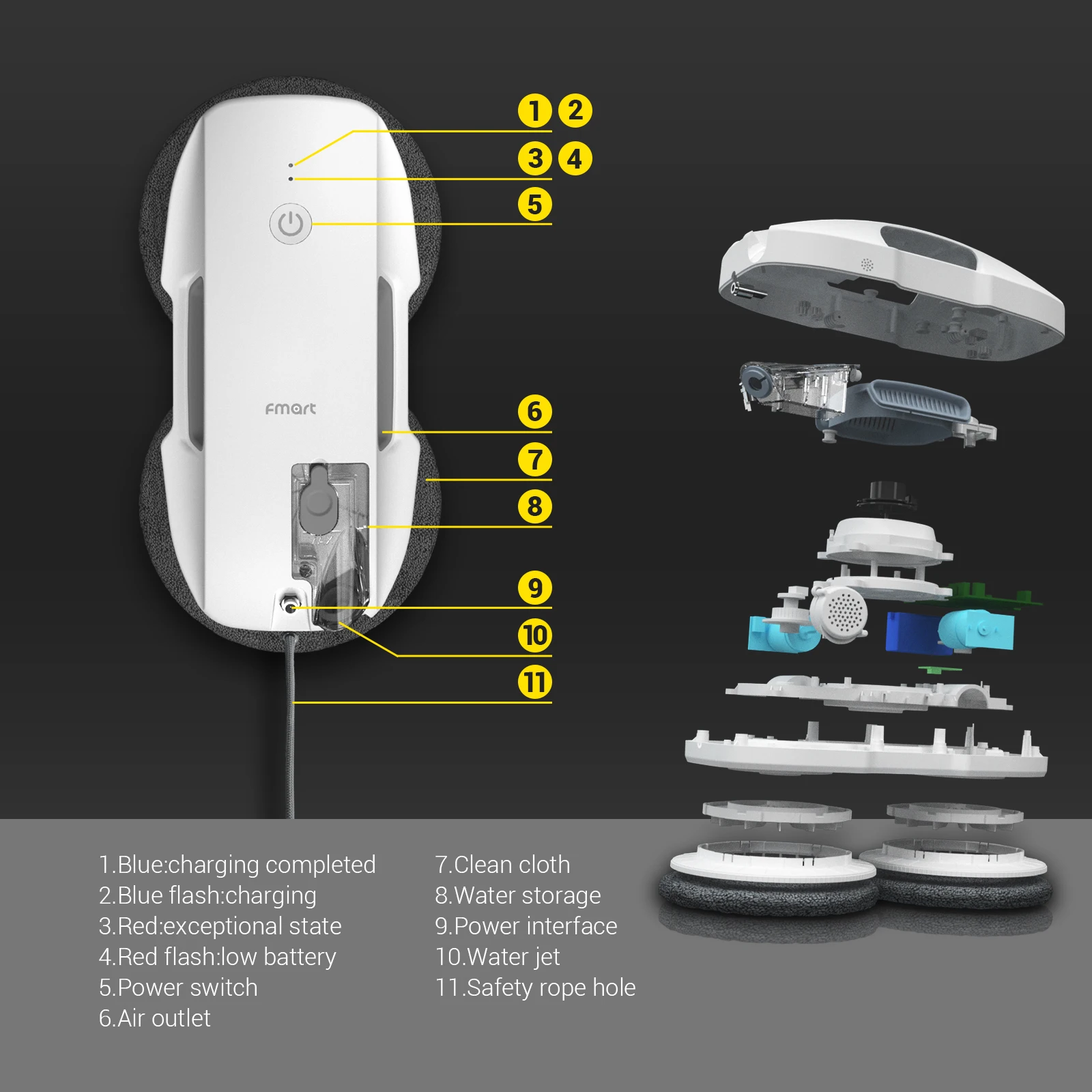 1 2
3 4
5
Fmart
6
7
8
9
10
11

1.Blue:charging completed
2.Blue flash:charging
3.Red:exceptional state
4.Red flash:low battery
5.Power switch
6.Air outlet

7.Clean cloth
8.Water storage
9.Power interface
10.Water jet
11.Safety rope hole