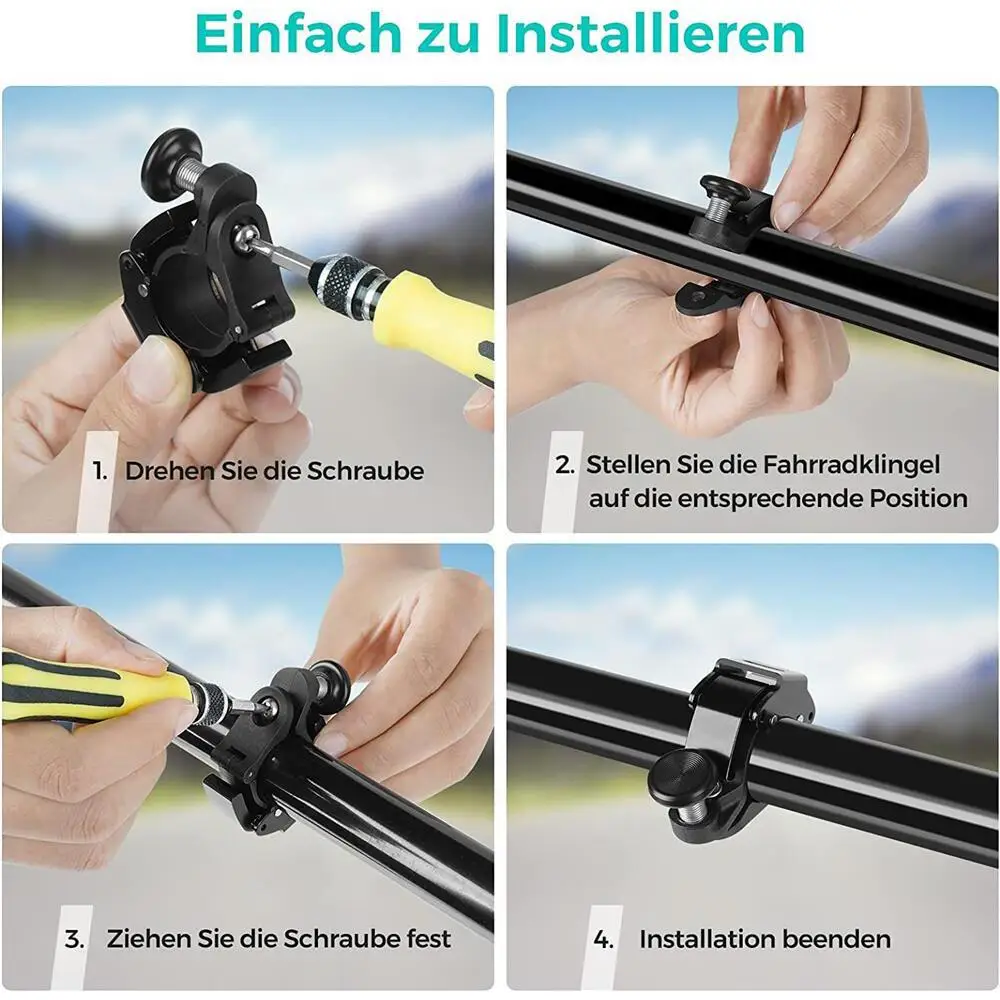 Einfach zu Installieren

1. Drehen Sie die Schraube

2. Stellen Sie die Fahrradklingel auf die entsprechende Position

3. Ziehen Sie die Schraube fest

4. Installation beenden