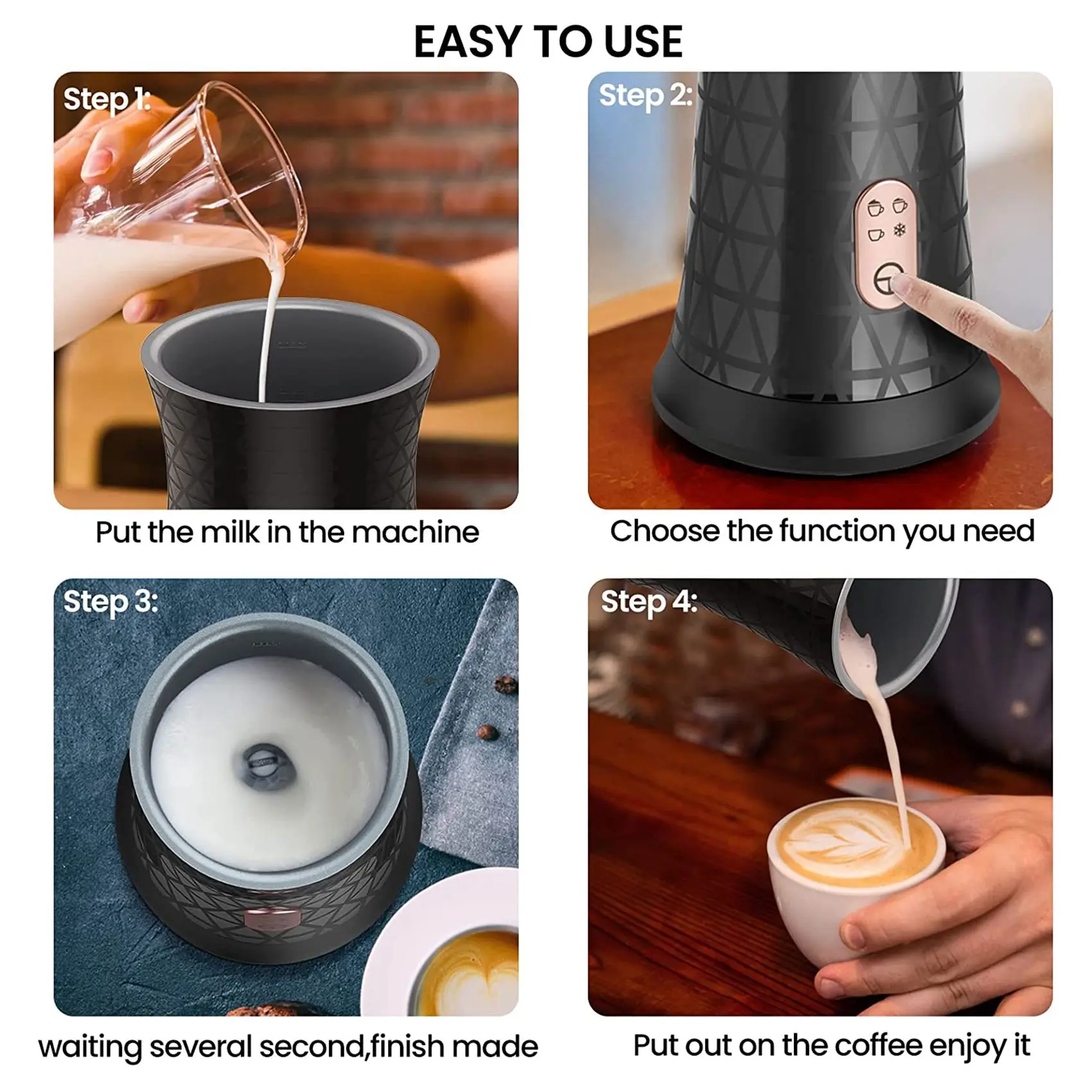 EASY TO USE

Step 1:

Put the milk in the machine

Step 2:

Choose the function you need

Step 3:

waiting several second,finish made

Step 4:

Put out on the coffee enjoy it