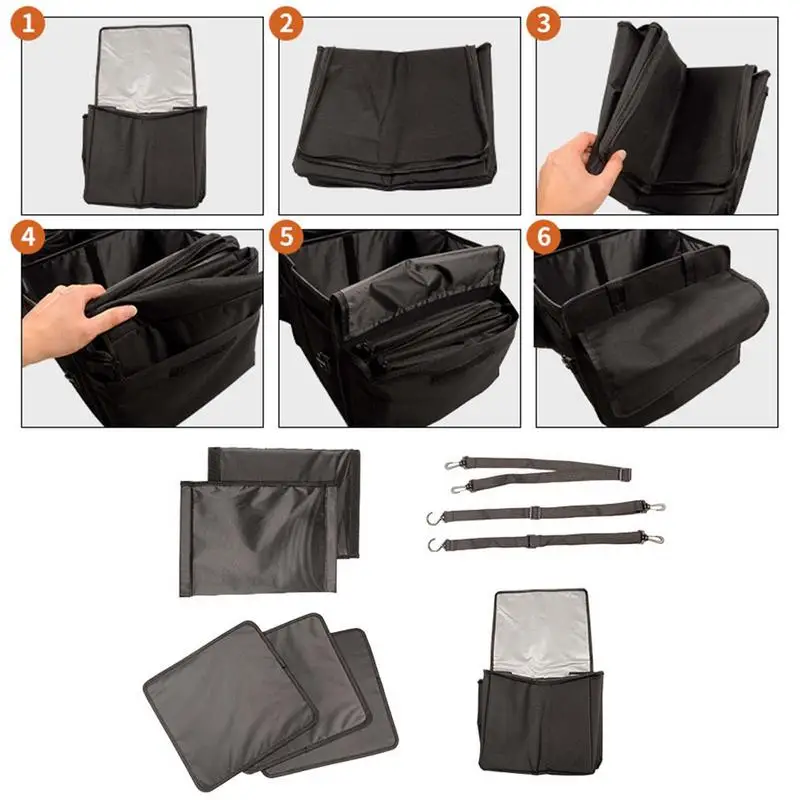 1
2
3
4
5
6