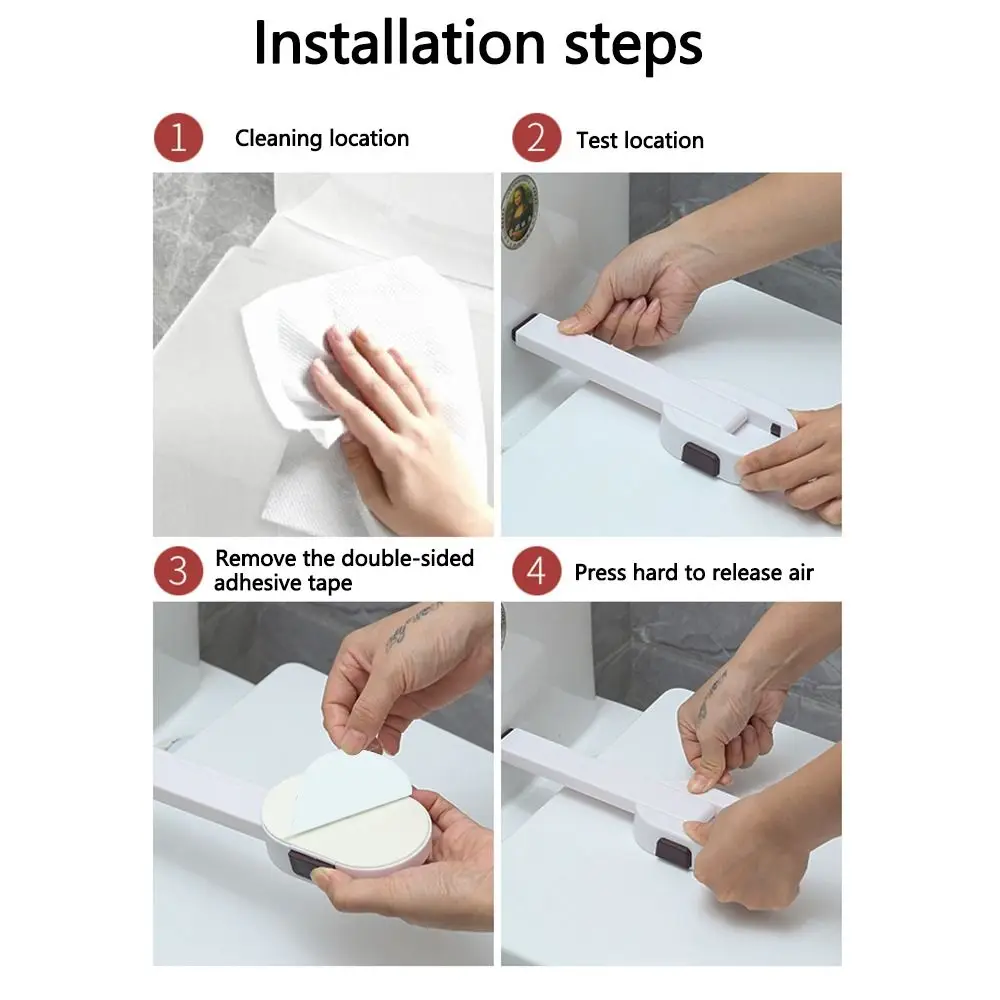 Installation steps

1 Cleaning location

2 Test location

3 Remove the double-sided adhesive tape

4 Press hard to release air