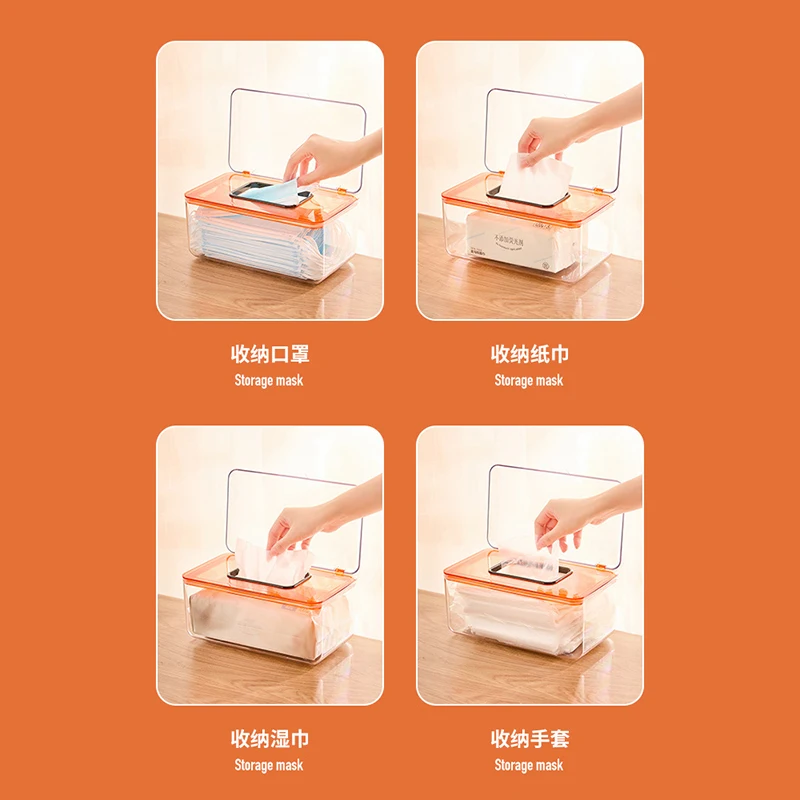 收纳口罩
Storage mask

收纳纸巾
Storage mask

收纳湿巾
Storage mask

收纳手套
Storage mask