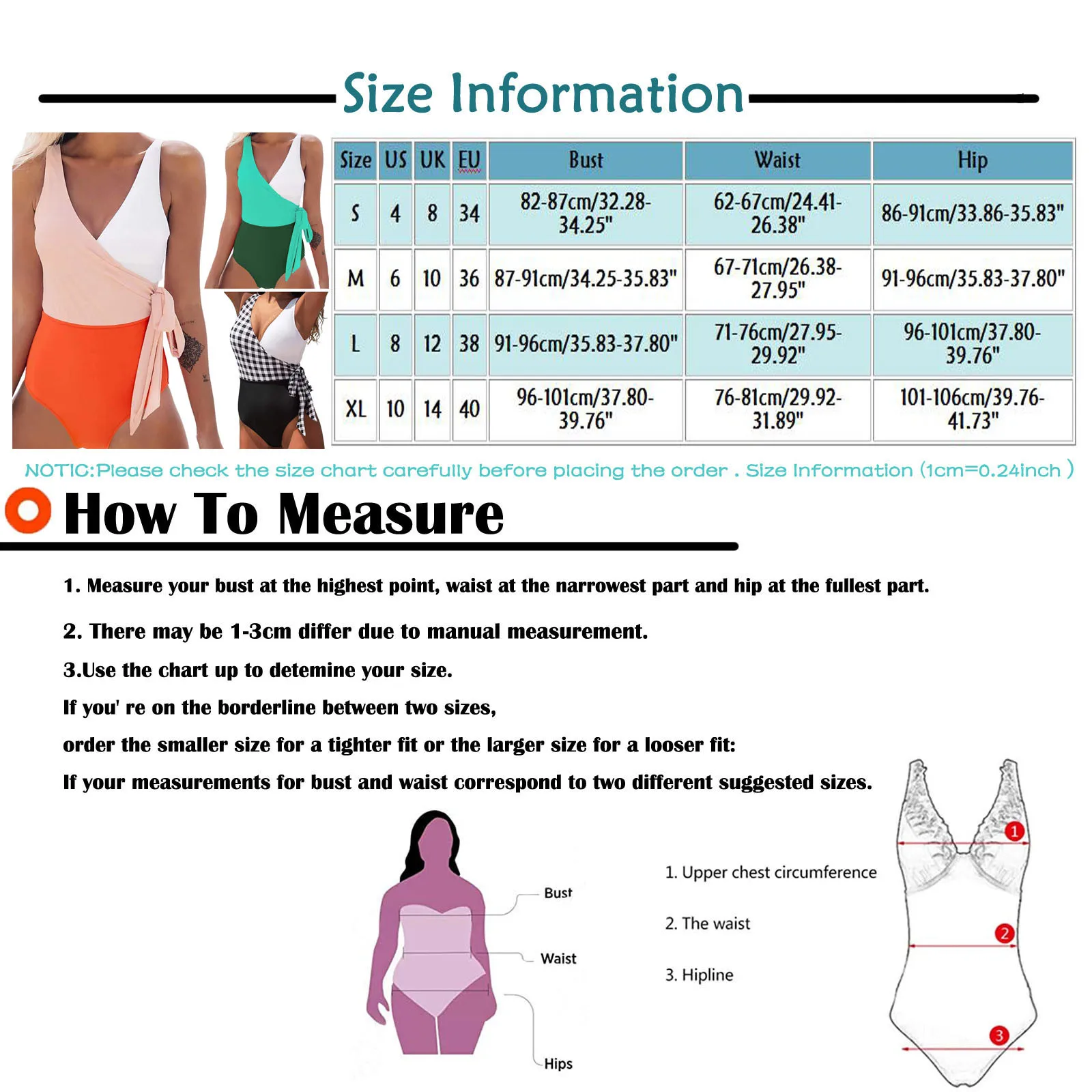 Size Information

| Size | US | UK | EU | Bust | Waist | Hip |
|---|---|---|---|---|---|---|
| S | 4 | 8 | 34 | 82-87cm/32.28-34.25" | 62-67cm/24.41-26.38" | 86-91cm/33.86-35.83" |
| M | 6 | 10 | 36 | 87-91cm/34.25-35.83" | 67-71cm/26.38-27.95" | 91-96cm/35.83-37.80" |
| L | 8 | 12 | 38 | 91-96cm/35.83-37.80" | 71-76cm/27.95-29.92" | 96-101cm/37.80-39.76" |
| XL | 10 | 14 | 40 | 96-101cm/37.80-39.76" | 76-81cm/29.92-31.89" | 101-106cm/39.76-41.73" |

NOTIC:Please check the size chart carefully before placing the order . Size Information (1cm=0.24inch )

How To Measure

1. Measure your bust at the highest point, waist at the narrowest part and hip at the fullest part.

2. There may be 1-3cm differ due to manual measurement.

3.Use the chart up to detemine your size.
If you' re on the borderline between two sizes,
order the smaller size for a tighter fit or the larger size for a looser fit:
If your measurements for bust and waist correspond to two different suggested sizes.

Bust
Waist
Hips

1. Upper chest circumference
2. The waist
3. Hipline

1
2
3