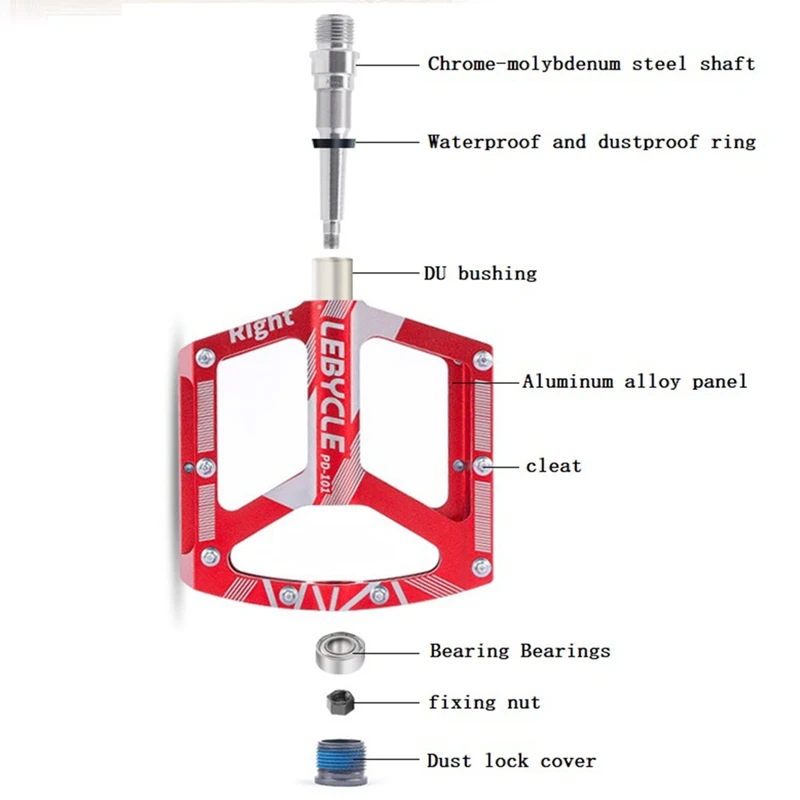 Chrome-molybdenum steel shaft

Waterproof and dustproof ring

DU bushing

Right

LEBYCLE

PD-101

Aluminum alloy panel

cleat

Bearing Bearings

fixing nut

Dust lock cover