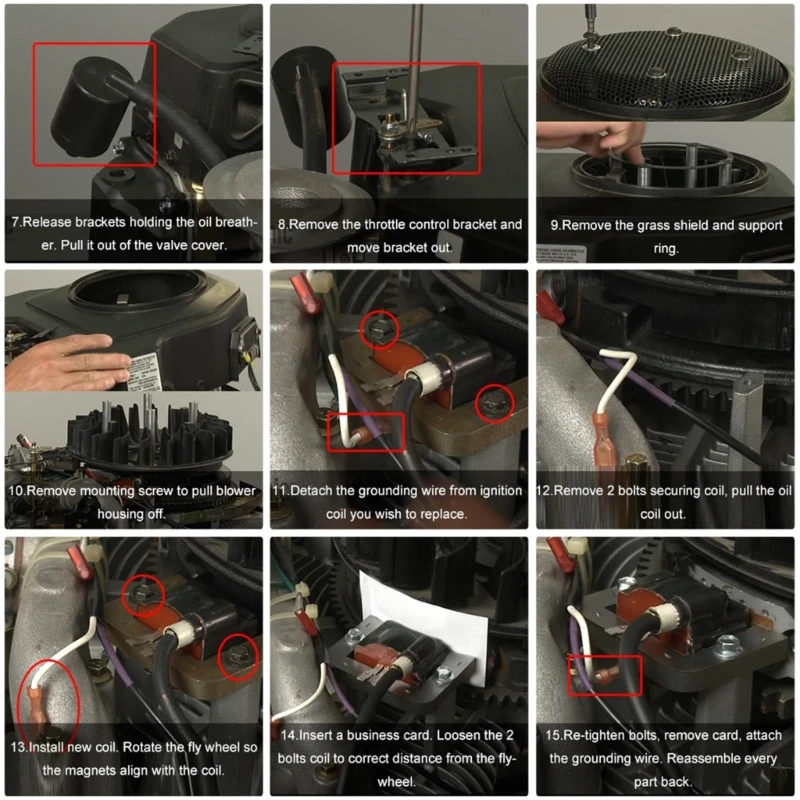 7.Release brackets holding the oil breather. Pull it out of the valve cover.

8.Remove the throttle control bracket and move bracket out.

9.Remove the grass shield and support ring.

10.Remove mounting screw to pull blower housing off.

11.Detach the grounding wire from ignition coil you wish to replace.

12.Remove 2 bolts securing coil, pull the oil coil out.

13.Install new coil. Rotate the fly wheel so the magnets align with the coil.

14.Insert a business card. Loosen the 2 bolts coil to correct distance from the flywheel.

15.Re-tighten bolts, remove card, attach the grounding wire. Reassemble every part back.