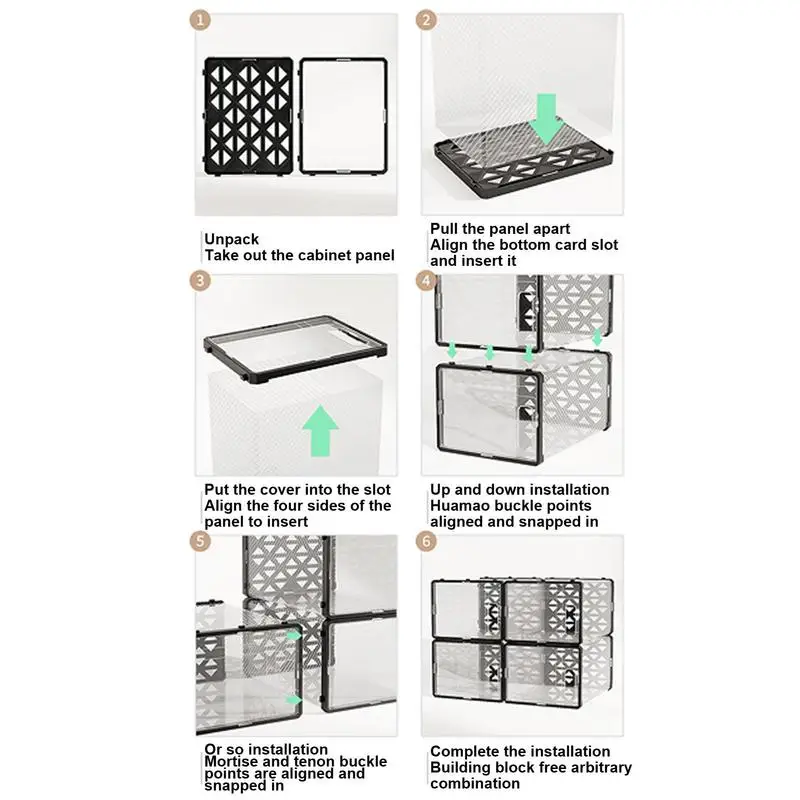 1

Unpack
Take out the cabinet panel

2

Pull the panel apart
Align the bottom card slot and insert it

3

Put the cover into the slot
Align the four sides of the panel to insert

4

Up and down installation
Huamao buckle points aligned and snapped in

5

Or so installation
Mortise and tenon buckle points are aligned and snapped in

6

Complete the installation
Building block free arbitrary combination