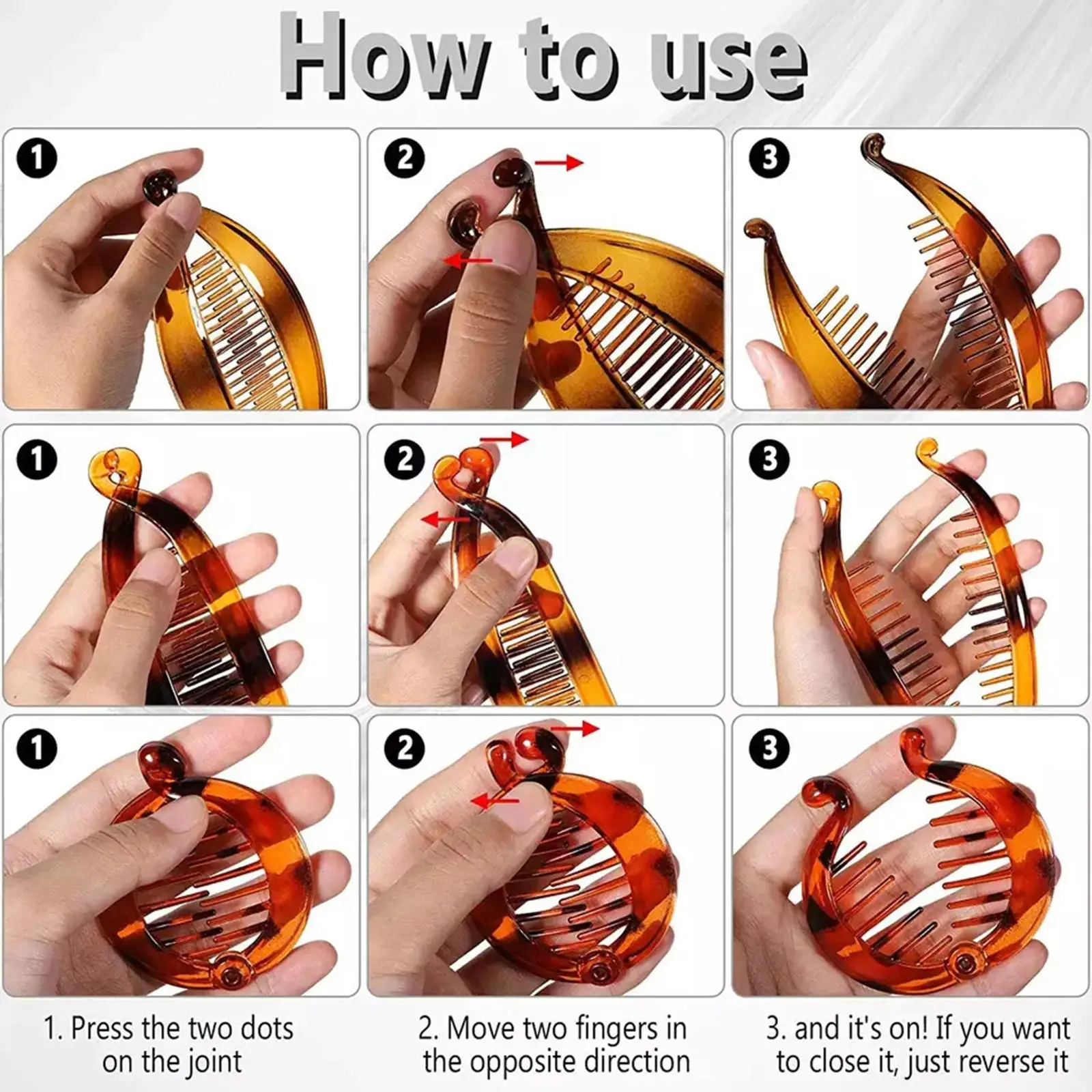 How to use

1

2

3

1

2

3

1

2

3

1. Press the two dots on the joint

2. Move two fingers in the opposite direction

3. and it's on! If you want to close it, just reverse it