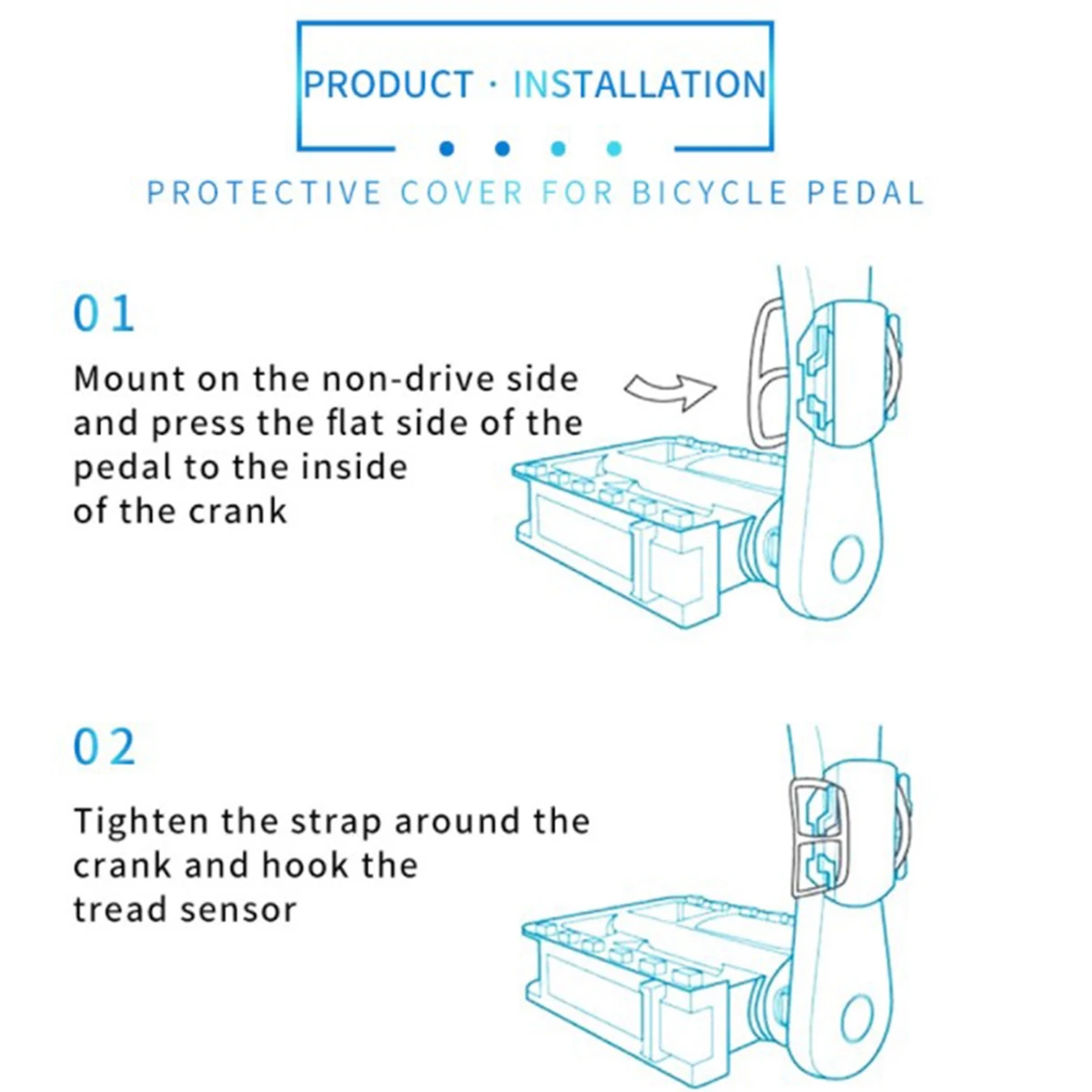 PRODUCT · INSTALLATION

PROTECTIVE COVER FOR BICYCLE PEDAL

01

Mount on the non-drive side and press the flat side of the pedal to the inside of the crank

02

Tighten the strap around the crank and hook the tread sensor