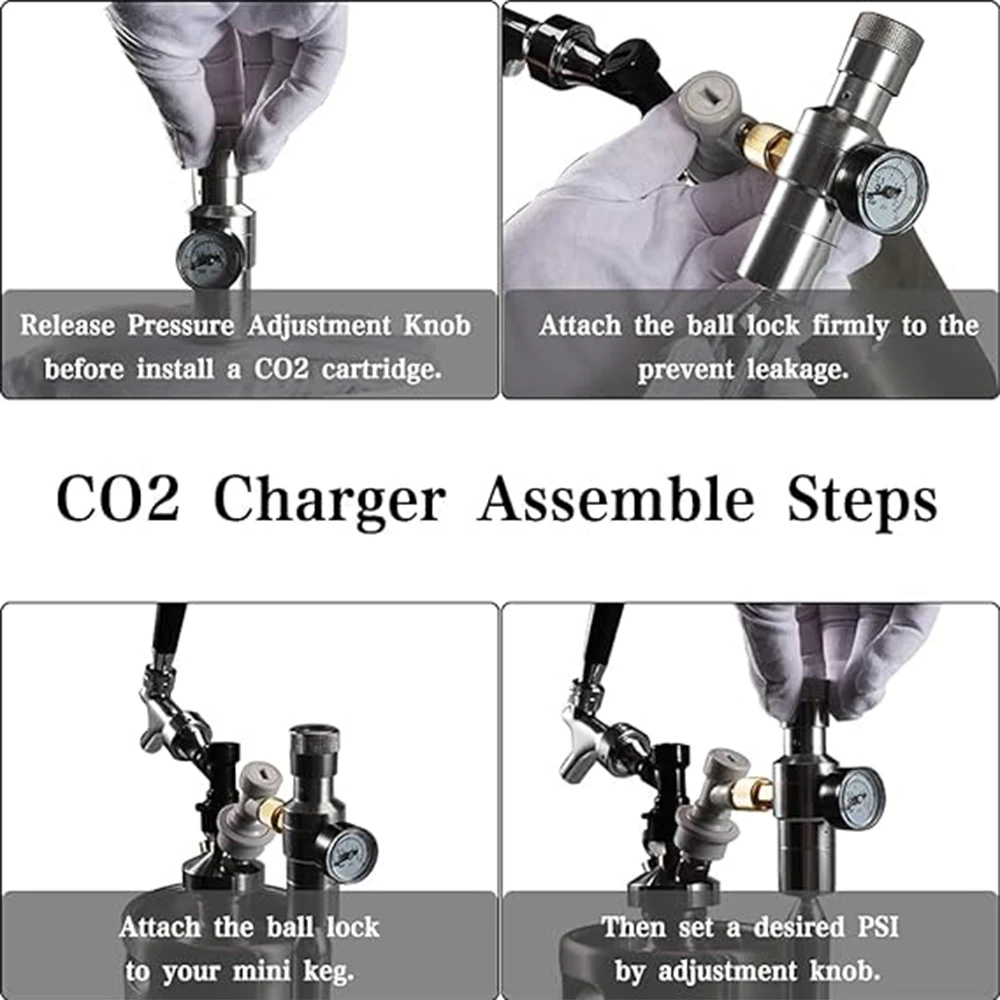 Release Pressure Adjustment Knob before install a CO2 cartridge.

Attach the ball lock firmly to the prevent leakage.

CO2 Charger Assemble Steps

Attach the ball lock to your mini keg.

Then set a desired PSI by adjustment knob.