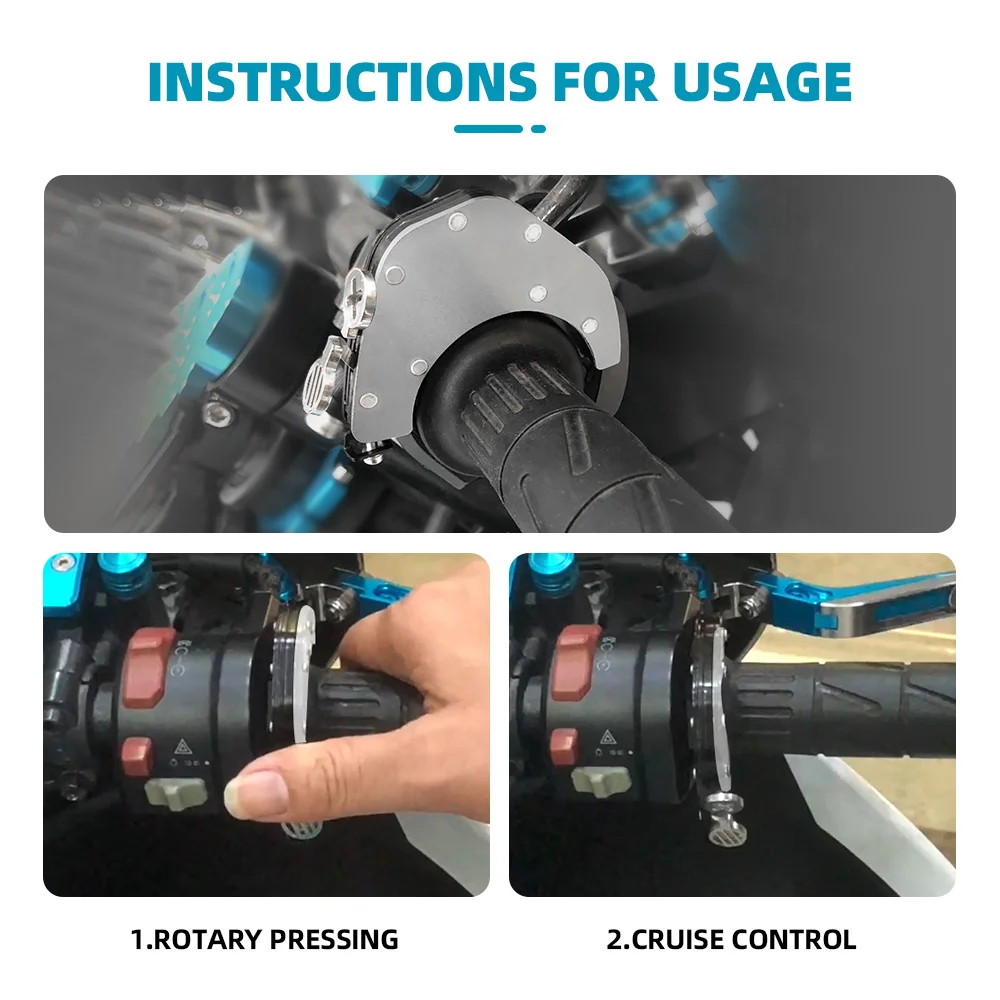 INSTRUCTIONS FOR USAGE

1.ROTARY PRESSING

2.CRUISE CONTROL