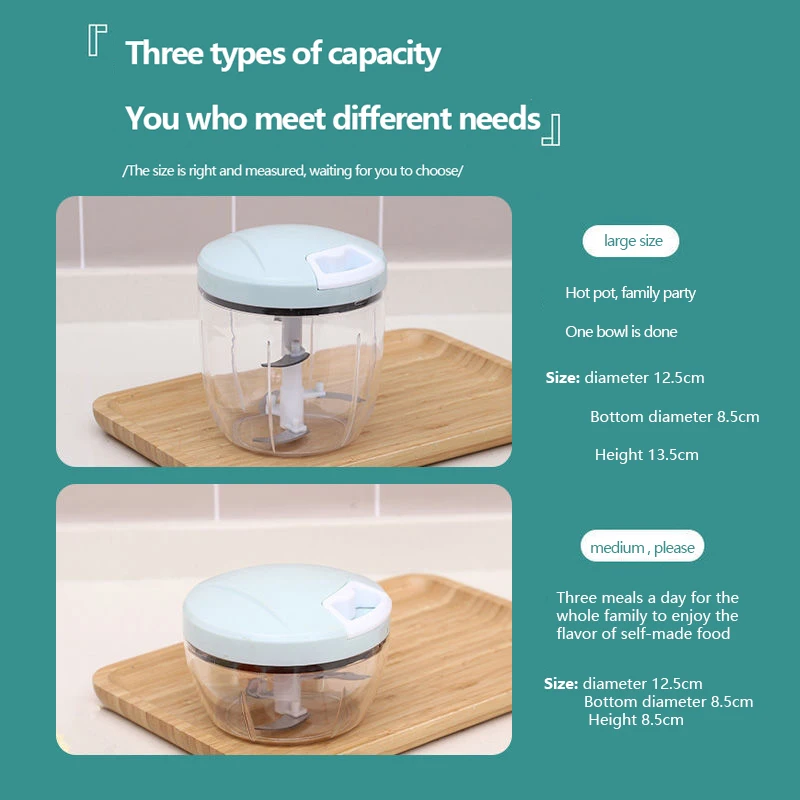 『 Three types of capacity

You who meet different needs 』

/The size is right and measured, waiting for you to choose/

large size

Hot pot, family party

One bowl is done

Size: diameter 12.5cm

Bottom diameter 8.5cm

Height 13.5cm

medium , please

Three meals a day for the whole family to enjoy the flavor of self-made food

Size: diameter 12.5cm
Bottom diameter 8.5cm
Height 8.5cm