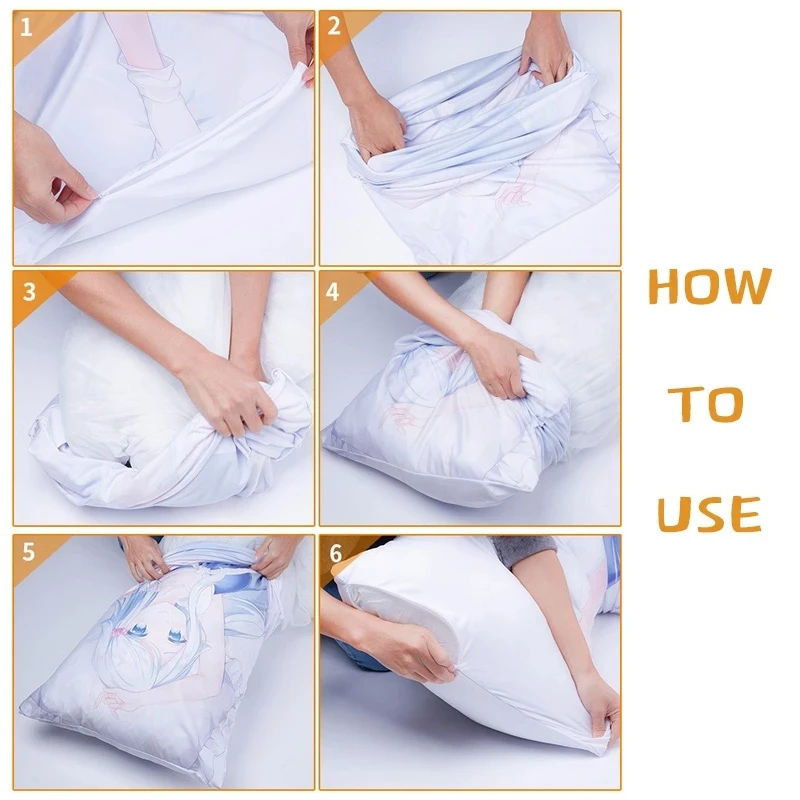 1

2

3

4

5

6

HOW
TO
USE