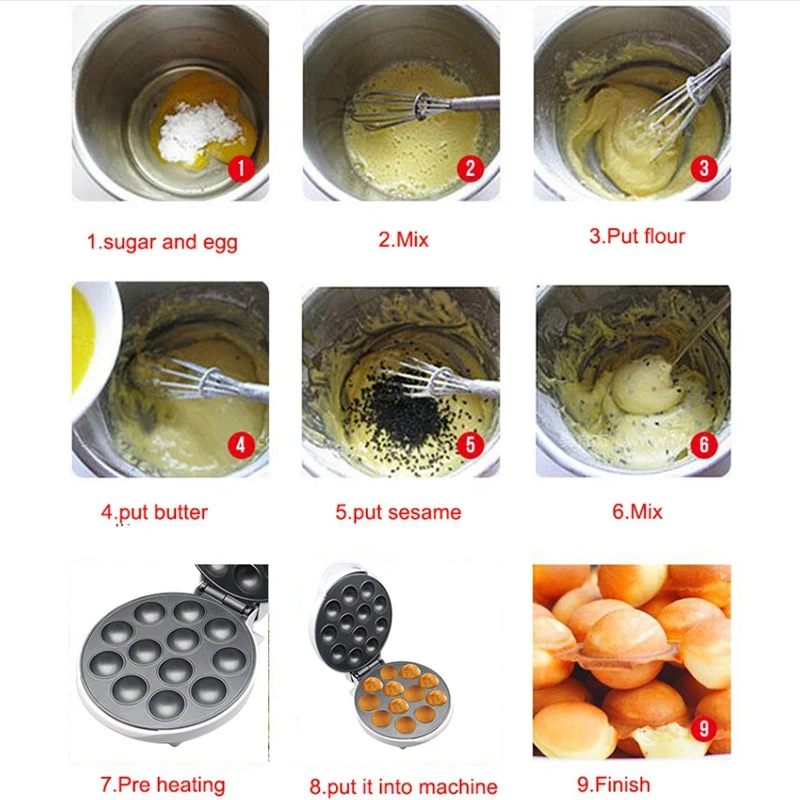 1

2

3

1.sugar and egg

2.Mix

3.Put flour

4

5

6

4.put butter

5.put sesame

6.Mix

9

7.Pre heating

8.put it into machine

9.Finish