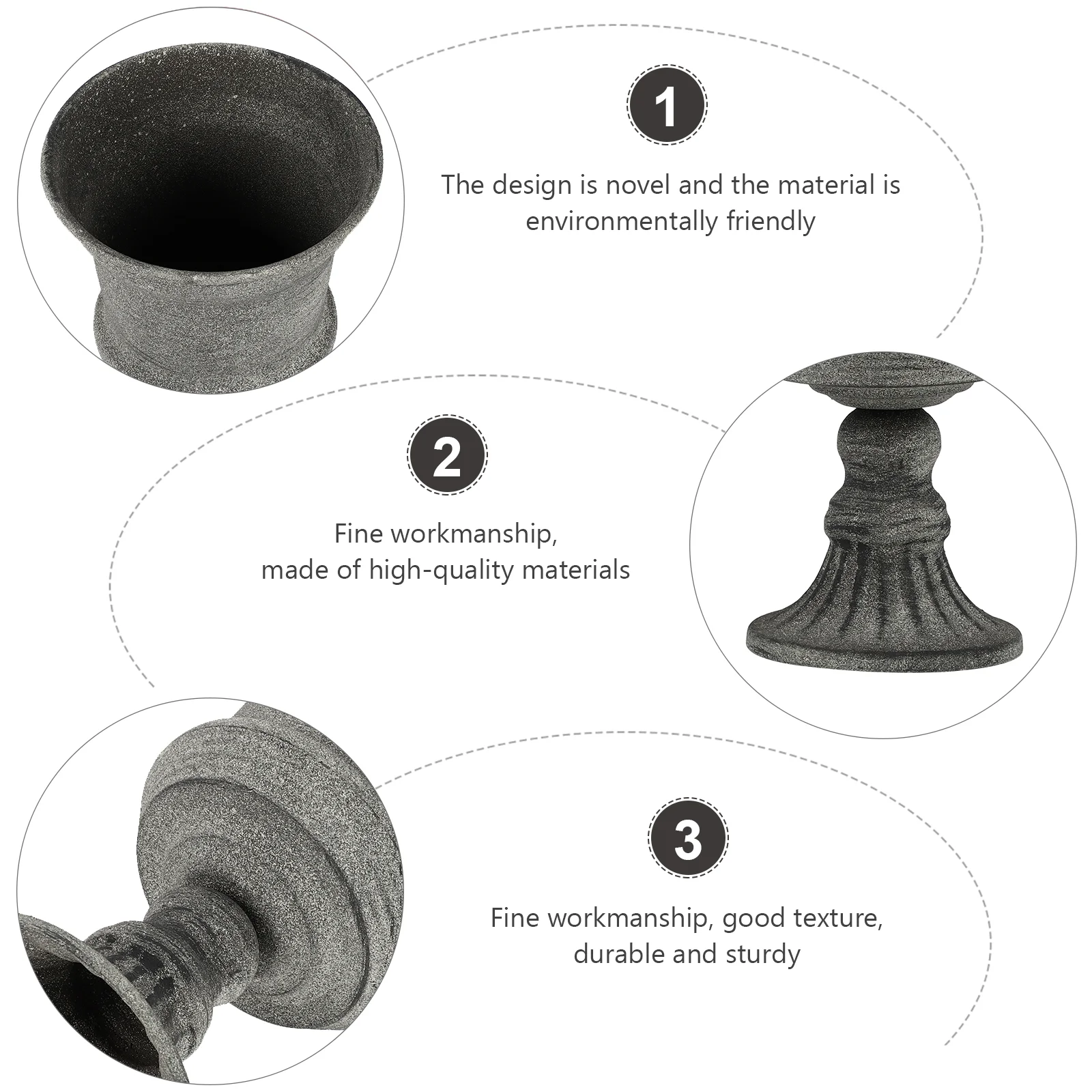 1

The design is novel and the material is environmentally friendly

2

Fine workmanship, made of high-quality materials

3

Fine workmanship, good texture, durable and sturdy