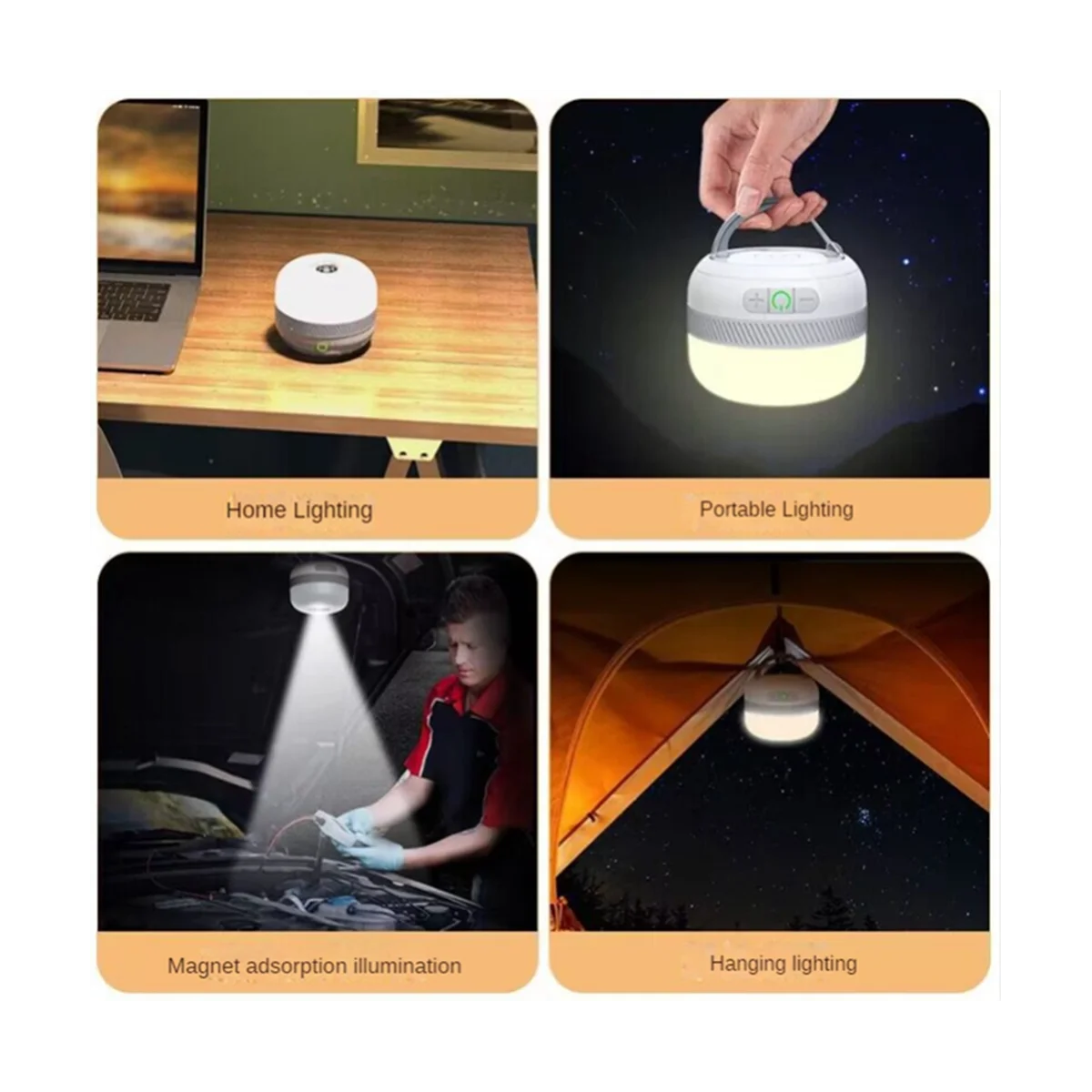 Home Lighting

Portable Lighting

Magnet adsorption illumination

Hanging lighting