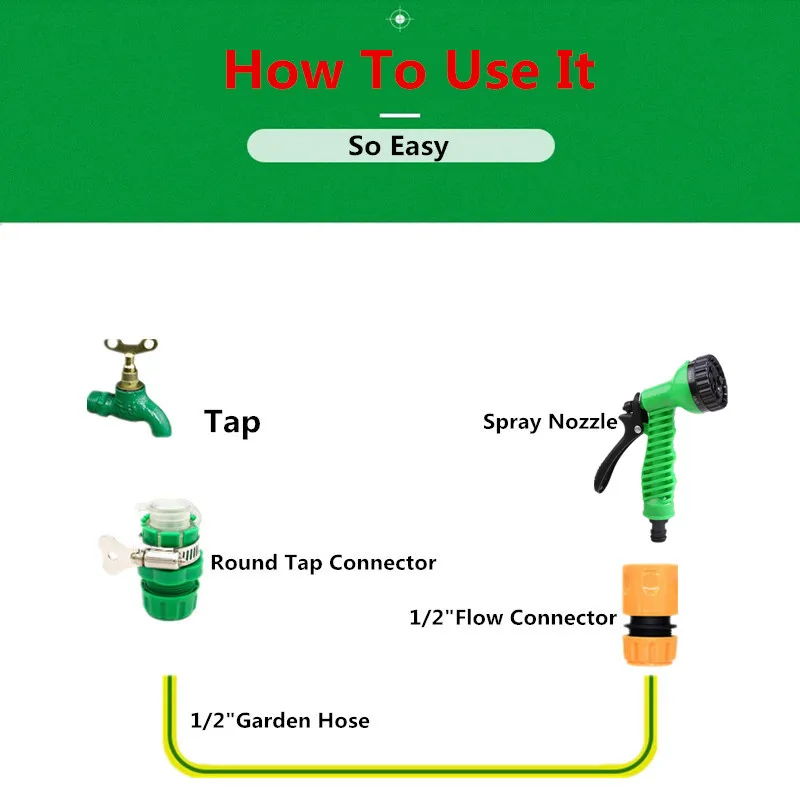 How To Use It

So Easy

Tap

Spray Nozzle

Round Tap Connector

1/2"Flow Connector

1/2"Garden Hose