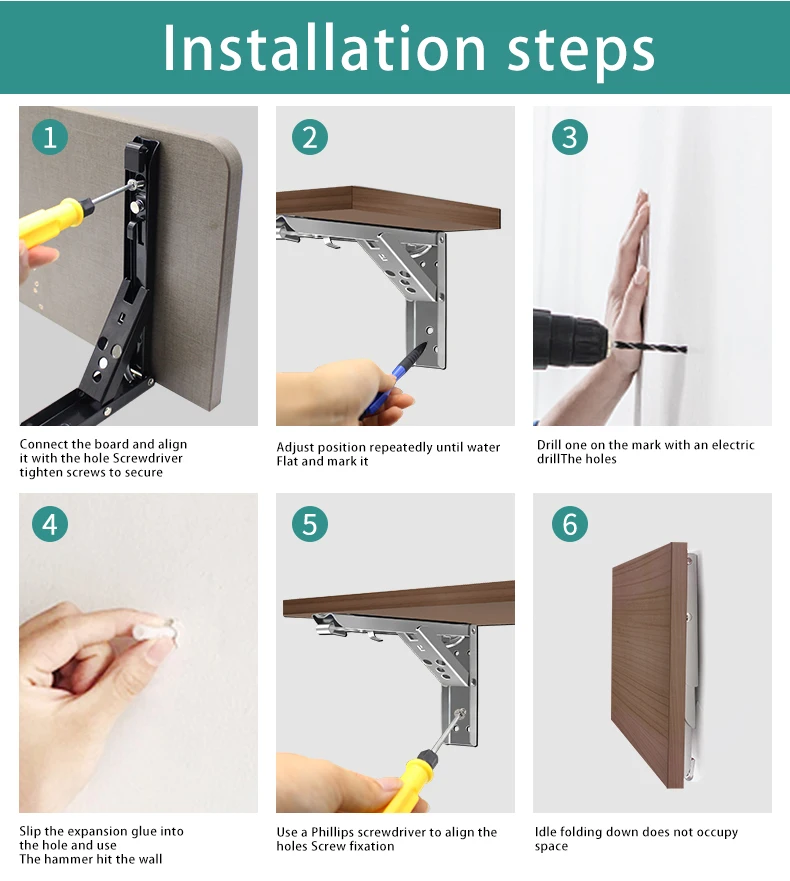 Installation steps

1

Connect the board and align it with the hole Screwdriver tighten screws to secure

2

Adjust position repeatedly until water Flat and mark it

3

Drill one on the mark with an electric drillThe holes

4

Slip the expansion glue into the hole and use
The hammer hit the wall

5

Use a Phillips screwdriver to align the holes Screw fixation

6

Idle folding down does not occupy space