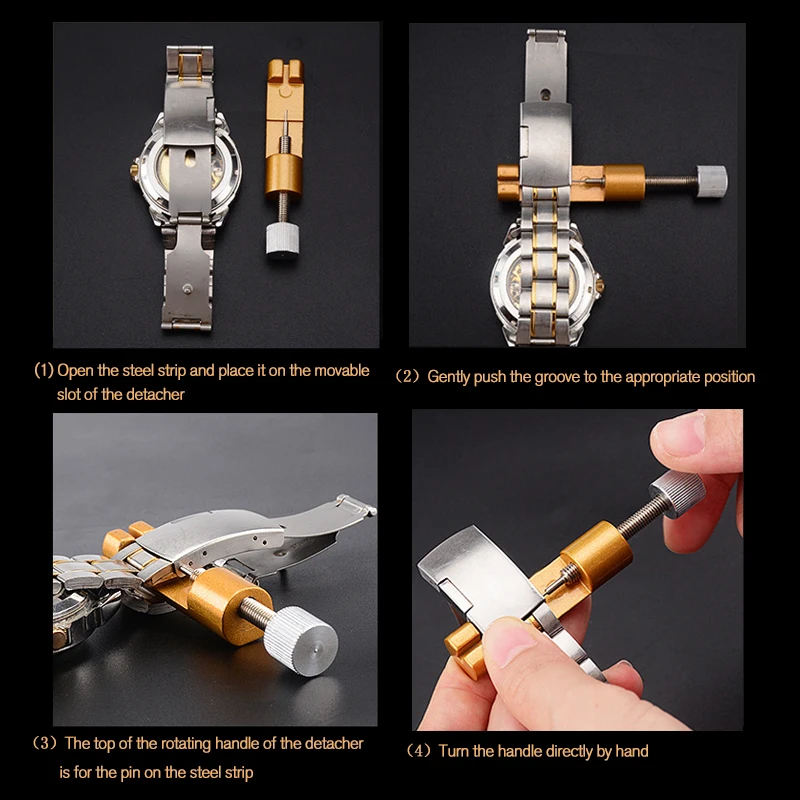 (1) Open the steel strip and place it on the movable slot of the detacher

(2) Gently push the groove to the appropriate position

(3) The top of the rotating handle of the detacher is for the pin on the steel strip

(4) Turn the handle directly by hand