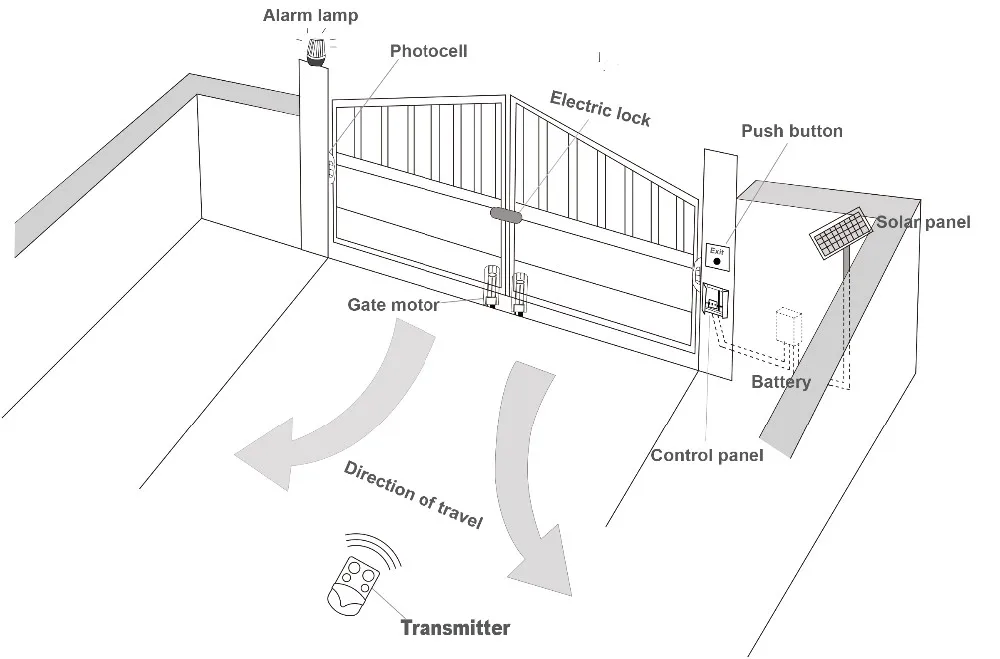 Alarm lamp
Photocell
Electric lock
Push button
Exit
Solar panel
Gate motor
Battery
Control panel
Direction of travel
Transmitter