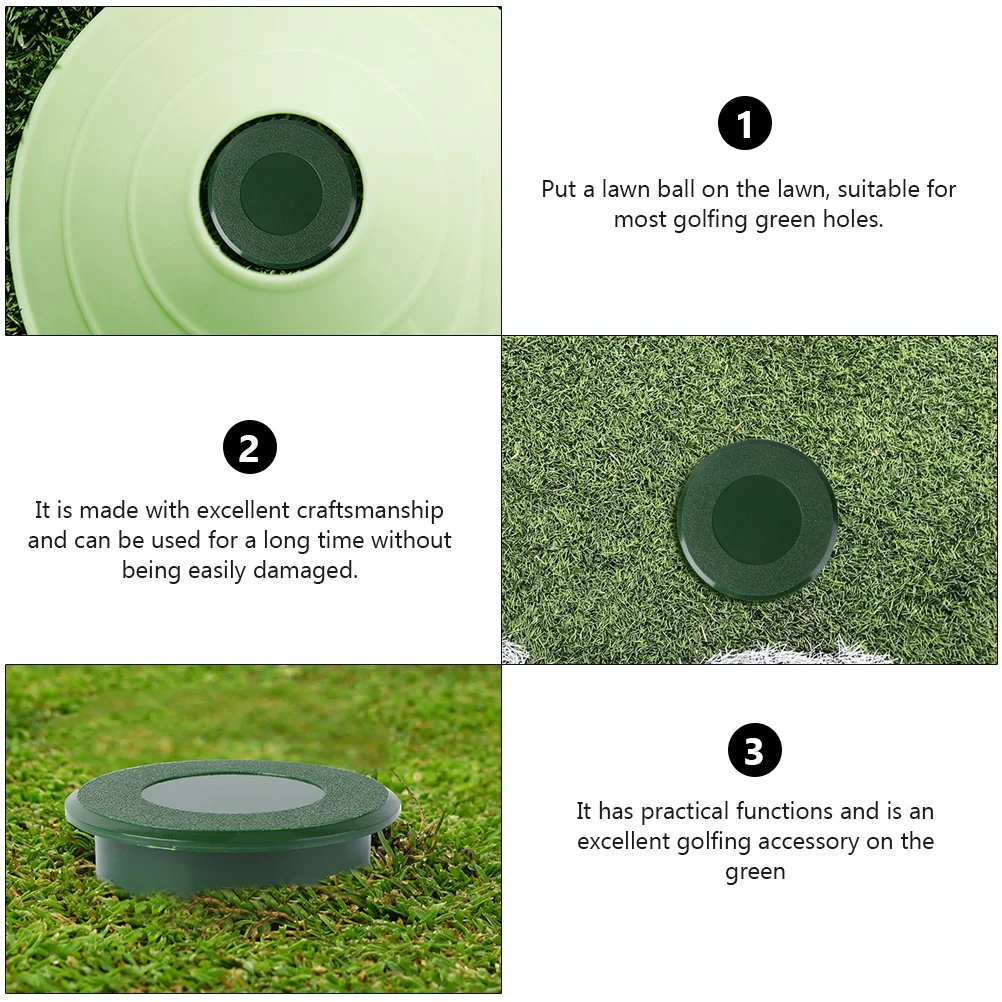 1

Put a lawn ball on the lawn, suitable for most golfing green holes.

2

It is made with excellent craftsmanship and can be used for a long time without being easily damaged.

3

It has practical functions and is an excellent golfing accessory on the green