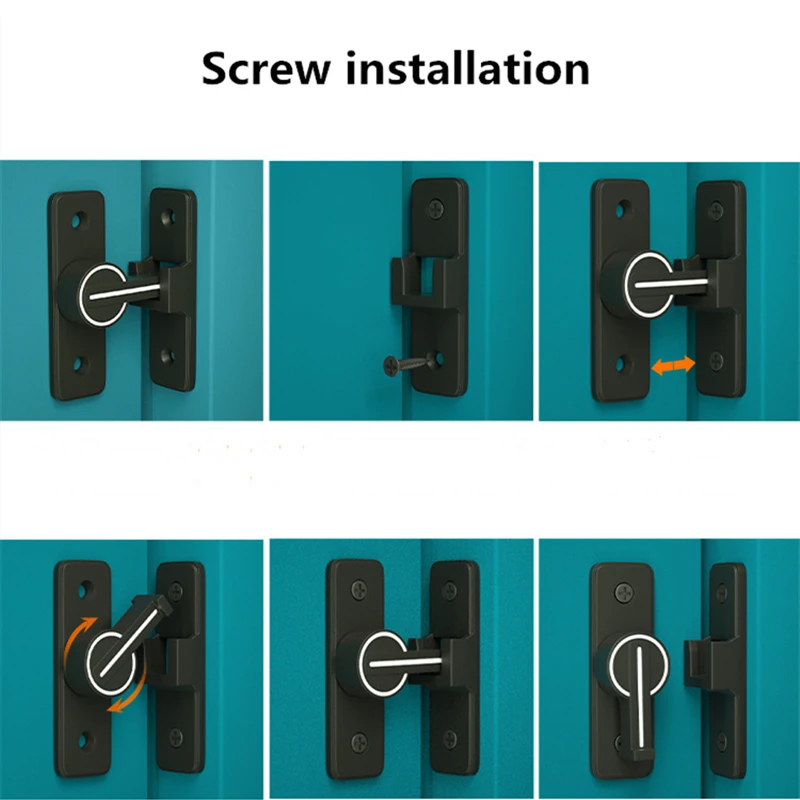 Screw installation