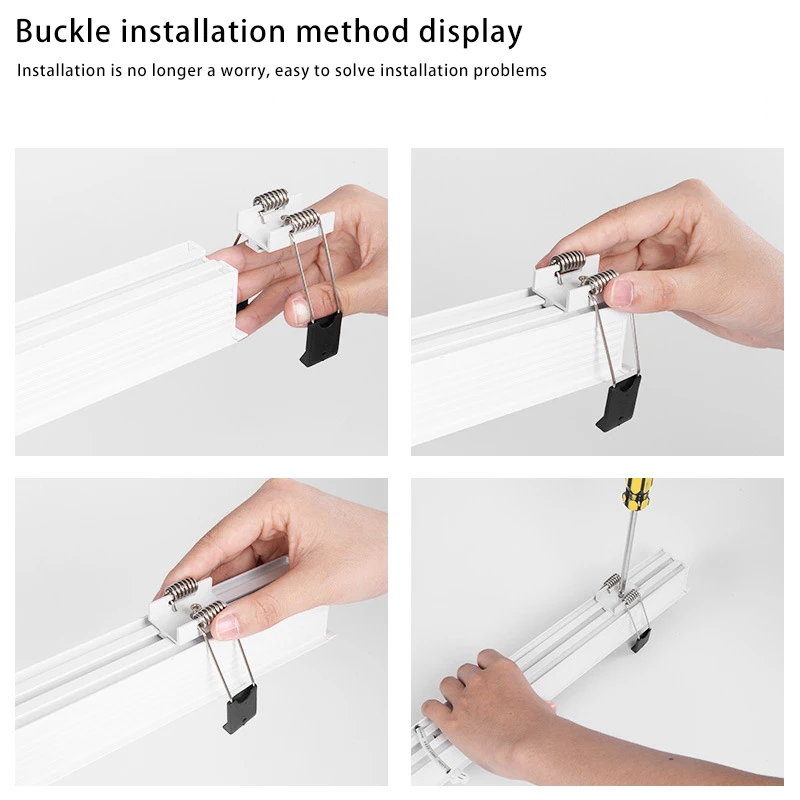 Buckle installation method display

Installation is no longer a worry, easy to solve installation problems