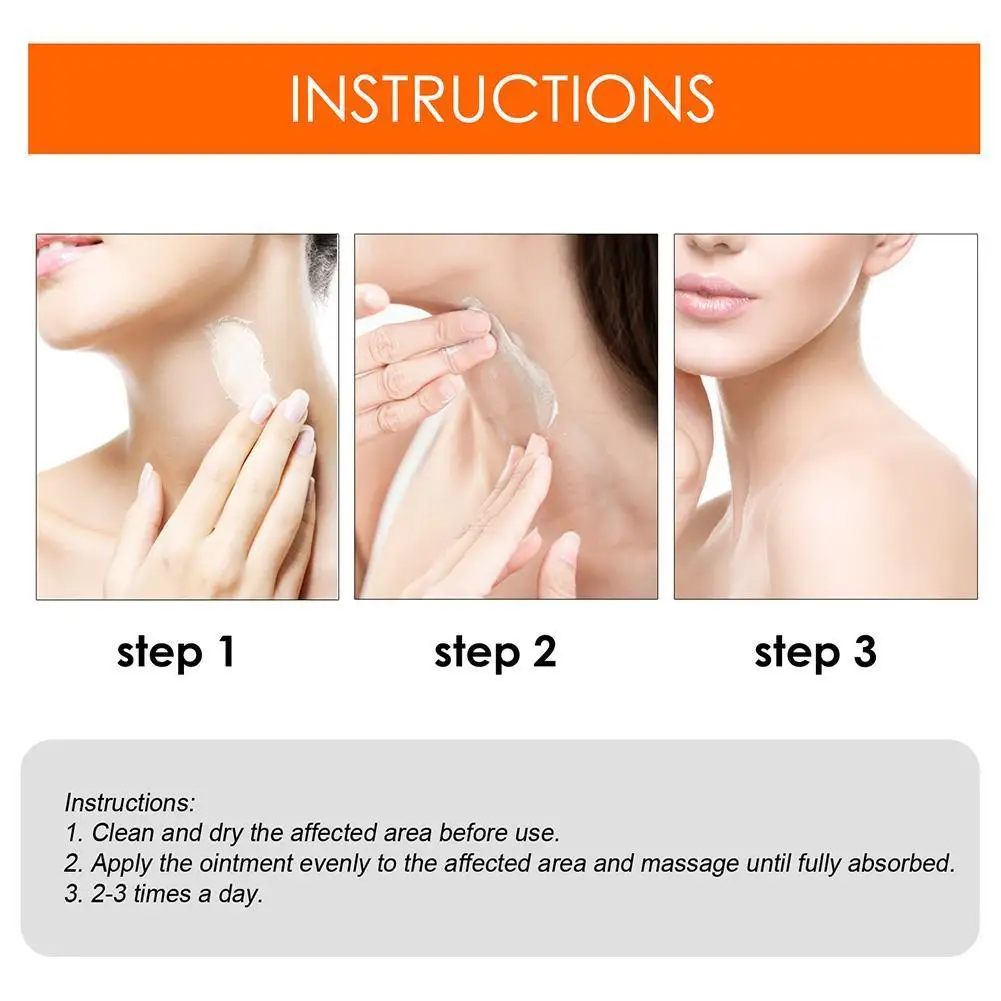 INSTRUCTIONS

step 1

step 2

step 3

Instructions:
1. Clean and dry the affected area before use.
2. Apply the ointment evenly to the affected area and massage until fully absorbed.
3. 2-3 times a day.