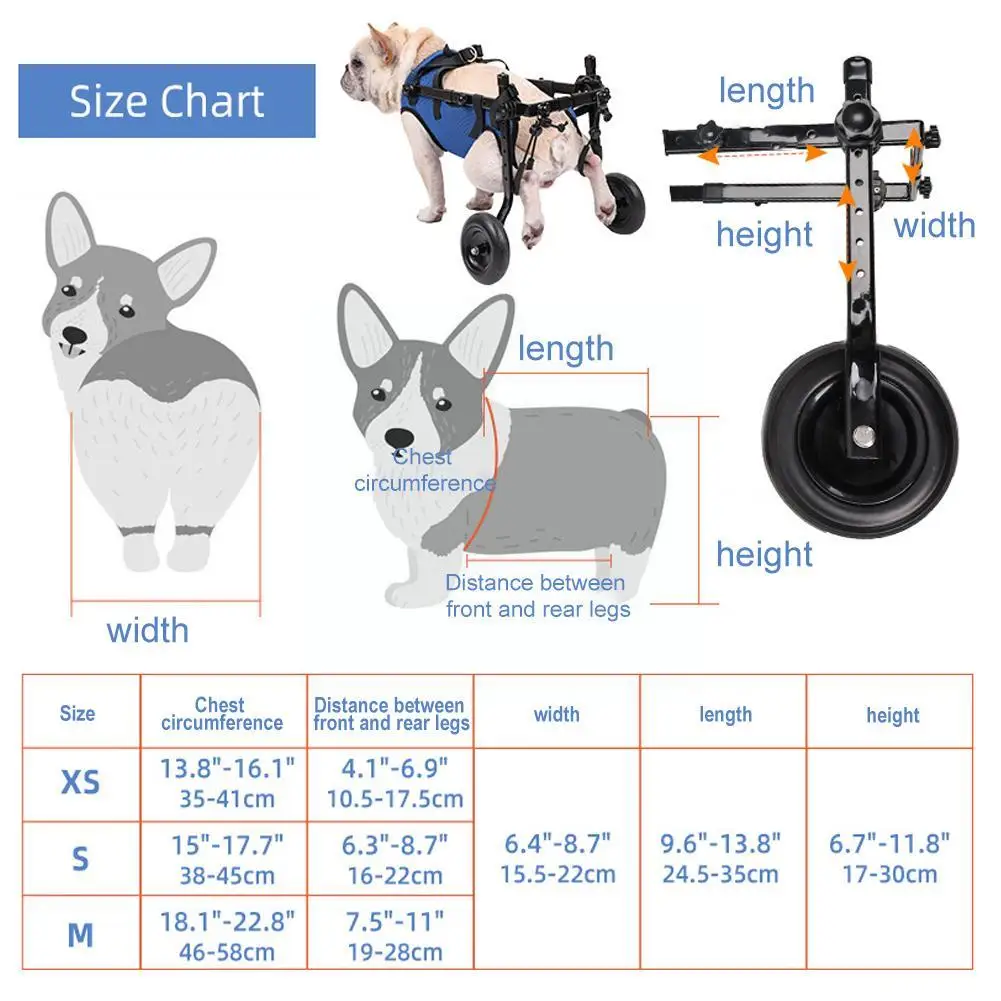 Size Chart

length

height

width

length

Chest circumference

height

Distance between front and rear legs

width

| Size | Chest circumference | Distance between front and rear legs | width | length | height |
|---|---|---|---|---|---|
| XS | 13.8"-16.1" 35-41cm | 4.1"-6.9" 10.5-17.5cm | 6.4"-8.7" 15.5-22cm | 9.6"-13.8" 24.5-35cm | 6.7"-11.8" 17-30cm |
| S | 15"-17.7" 38-45cm | 6.3"-8.7" 16-22cm | | | |
| M | 18.1"-22.8" 46-58cm | 7.5"-11" 19-28cm | | | |