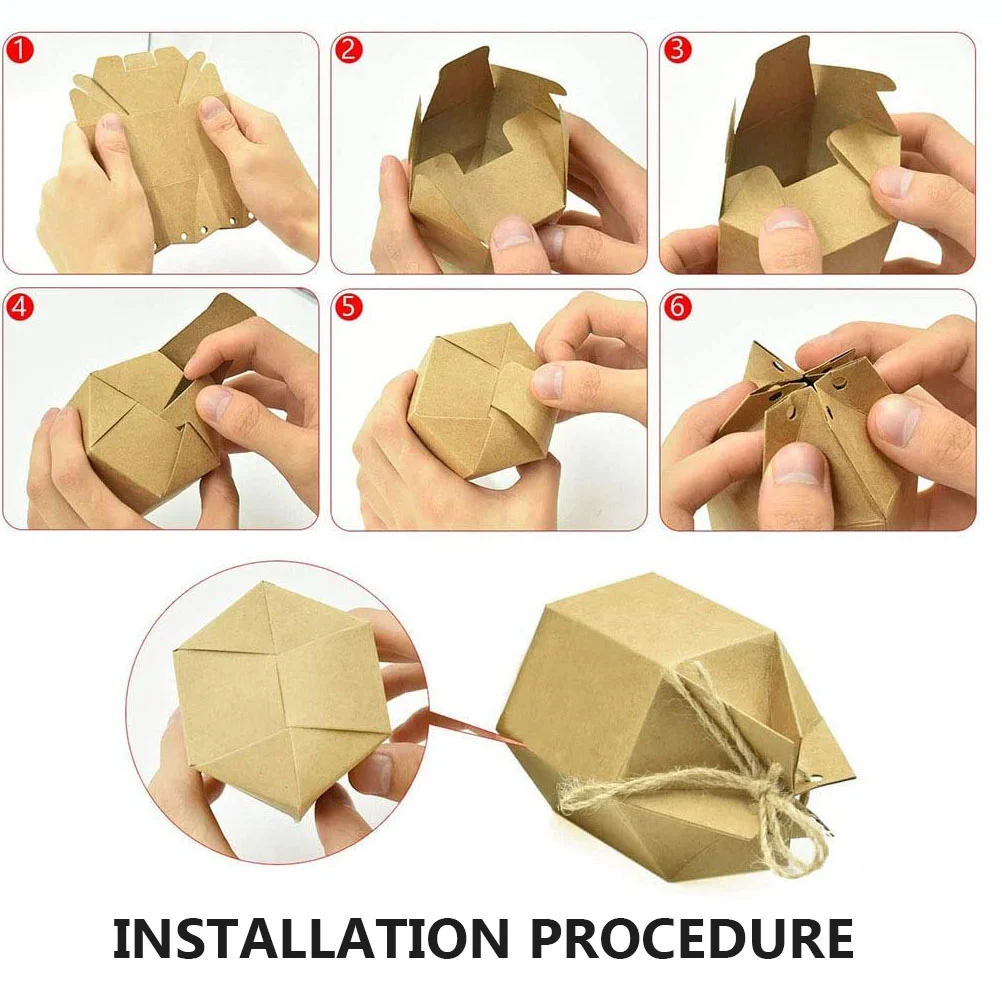 1
2
3
4
5
6
INSTALLATION PROCEDURE