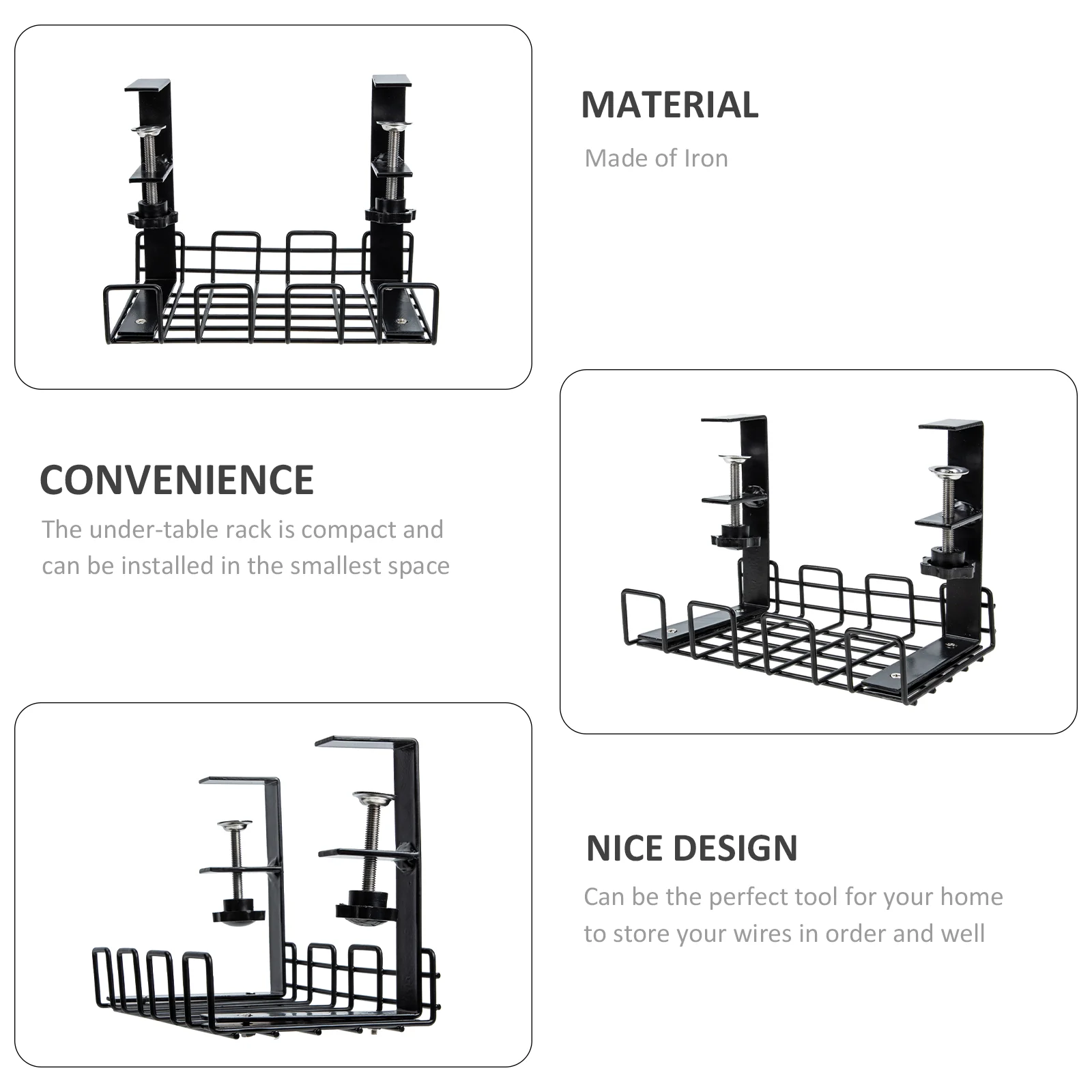 MATERIAL

Made of Iron

CONVENIENCE

The under-table rack is compact and can be installed in the smallest space

NICE DESIGN

Can be the perfect tool for your home to store your wires in order and well