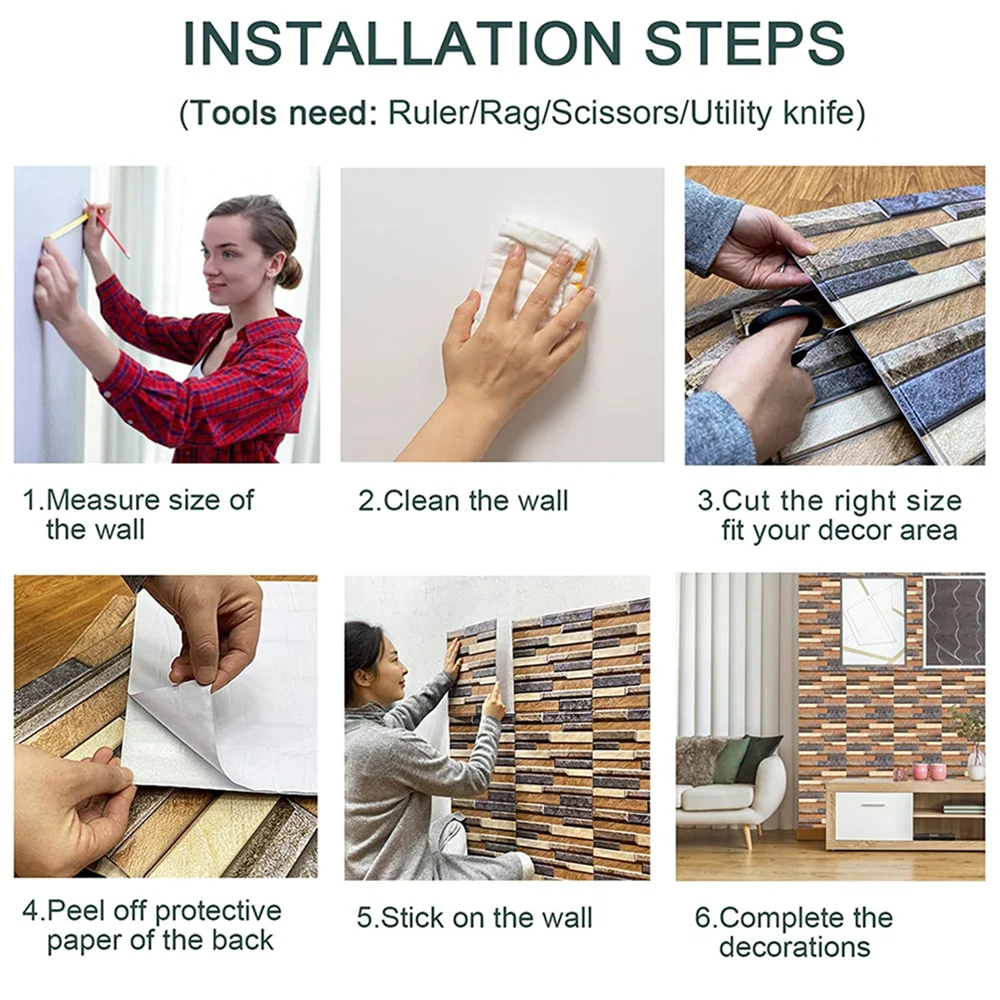 INSTALLATION STEPS

(Tools need: Ruler/Rag/Scissors/Utility knife)

1.Measure size of the wall

2.Clean the wall

3.Cut the right size fit your decor area

4.Peel off protective paper of the back

5.Stick on the wall

6.Complete the decorations