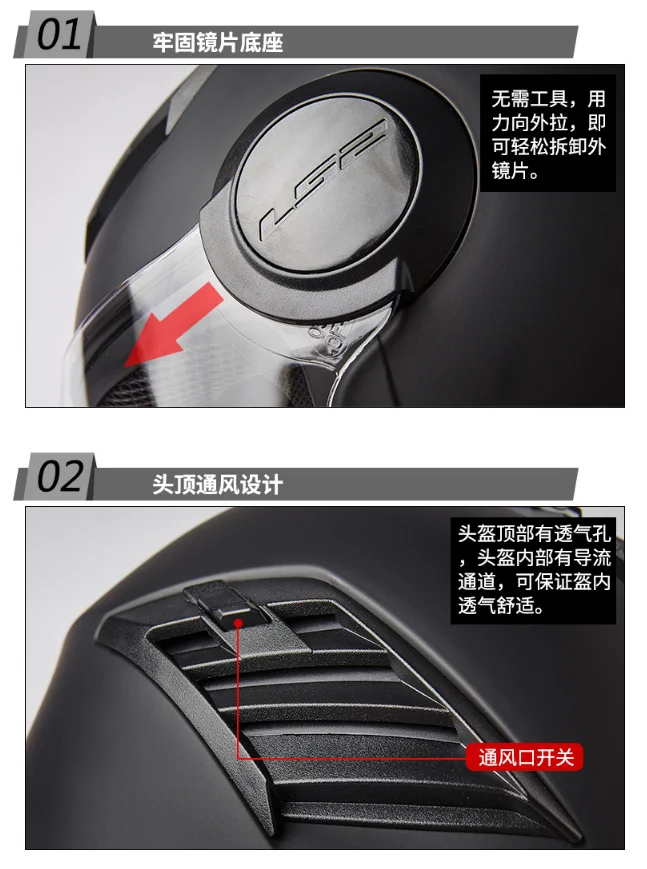 01 牢固镜片底座

无需工具，用力向外拉，即可轻松拆卸外镜片。

LS2

02 头顶通风设计

头盔顶部有透气孔，头盔内部有导流通道，可保证盔内透气舒适。

通风口开关