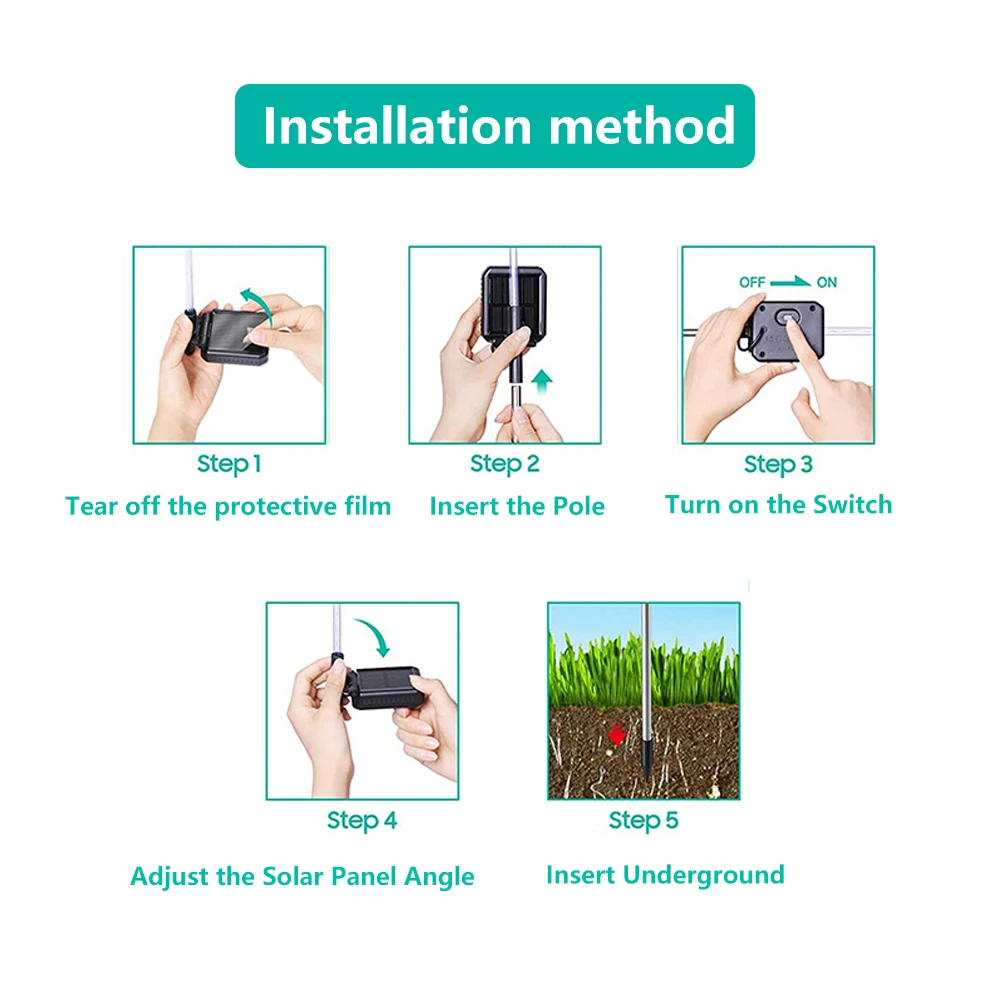 Installation method

Step 1
Tear off the protective film

Step 2
Insert the Pole

OFF ON
Step 3
Turn on the Switch

Step 4
Adjust the Solar Panel Angle

Step 5
Insert Underground