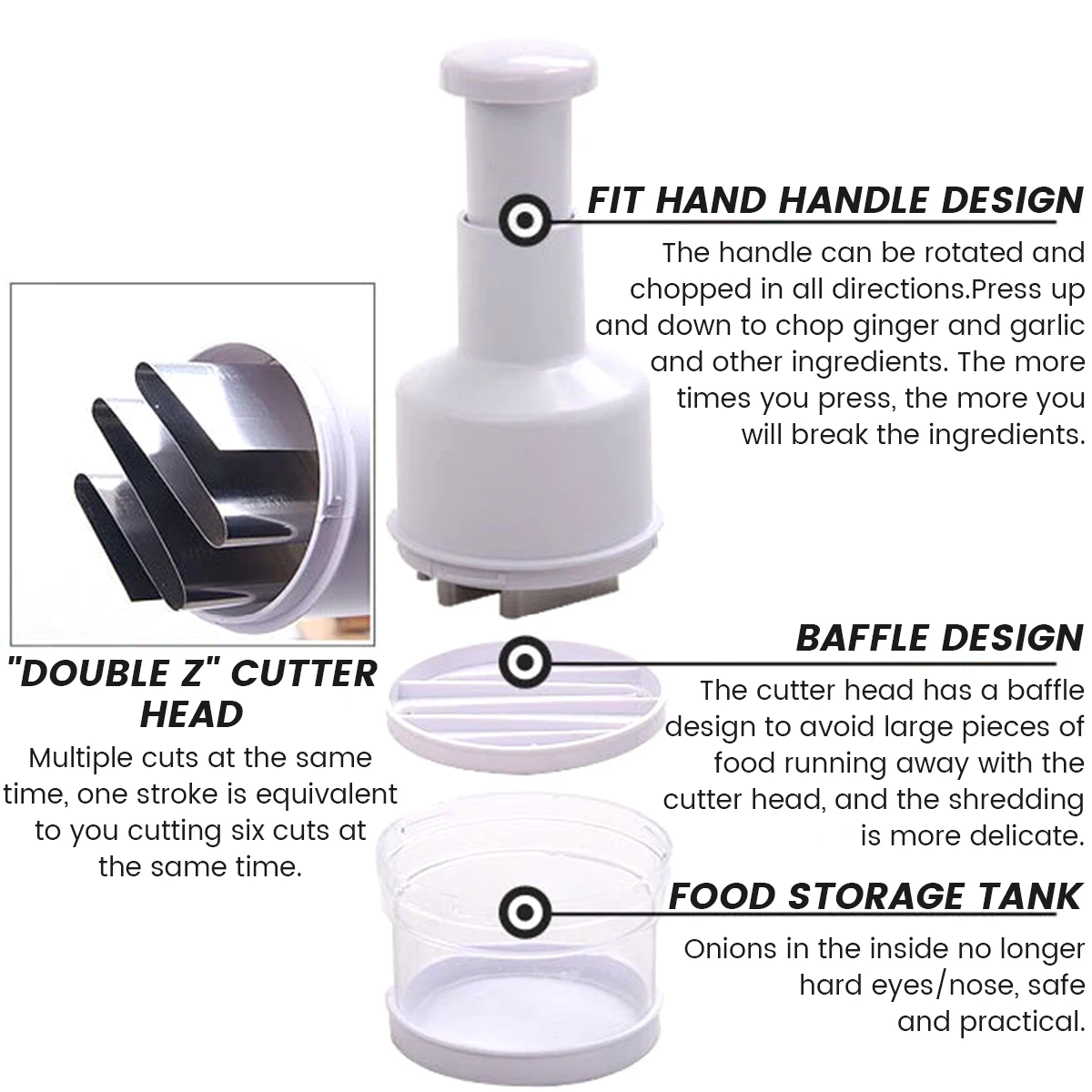 FIT HAND HANDLE DESIGN

The handle can be rotated and chopped in all directions.Press up and down to chop ginger and garlic and other ingredients. The more times you press, the more you will break the ingredients.

"DOUBLE Z" CUTTER HEAD

Multiple cuts at the same time, one stroke is equivalent to you cutting six cuts at the same time.

BAFFLE DESIGN

The cutter head has a baffle design to avoid large pieces of food running away with the cutter head, and the shredding is more delicate.

FOOD STORAGE TANK

Onions in the inside no longer hard eyes/nose, safe and practical.