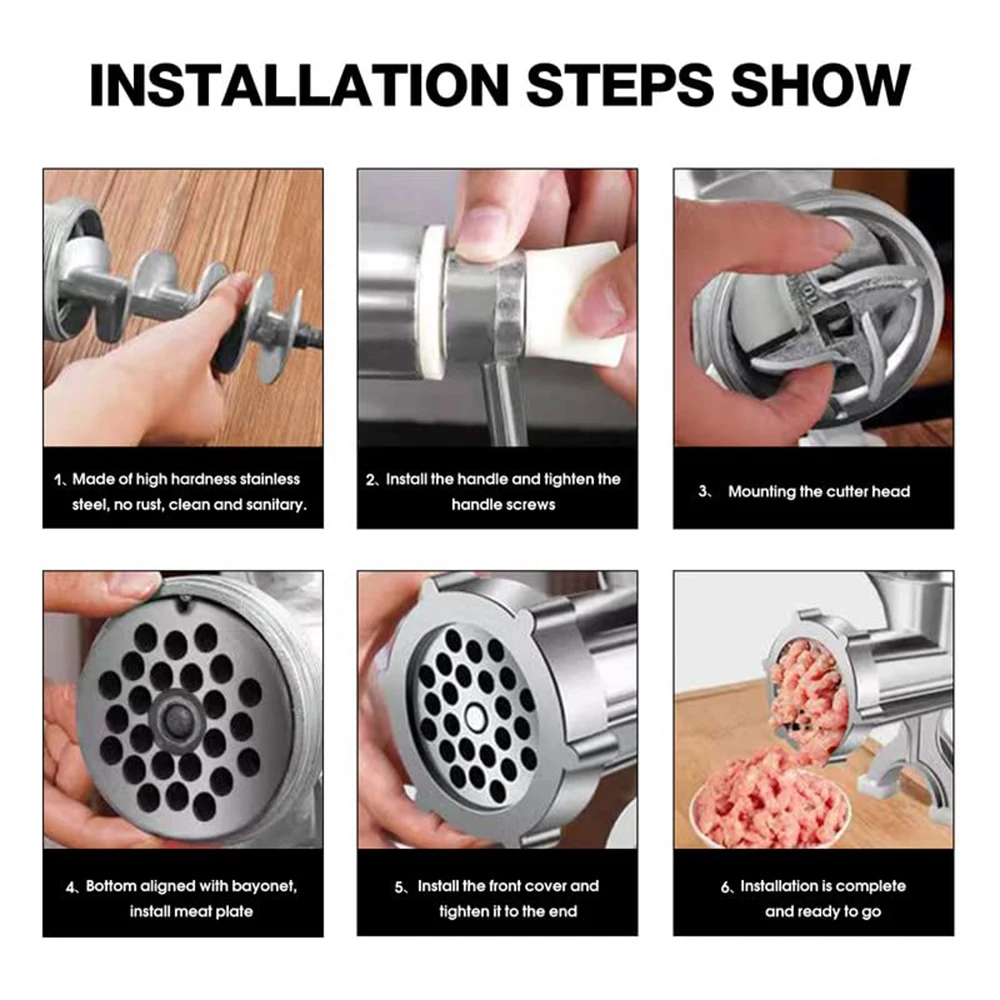 INSTALLATION STEPS SHOW

1、Made of high hardness stainless steel, no rust, clean and sanitary.

2、Install the handle and tighten the handle screws

3、 Mounting the cutter head

4、Bottom aligned with bayonet, install meat plate

5、Install the front cover and tighten it to the end

6、Installation is complete and ready to go