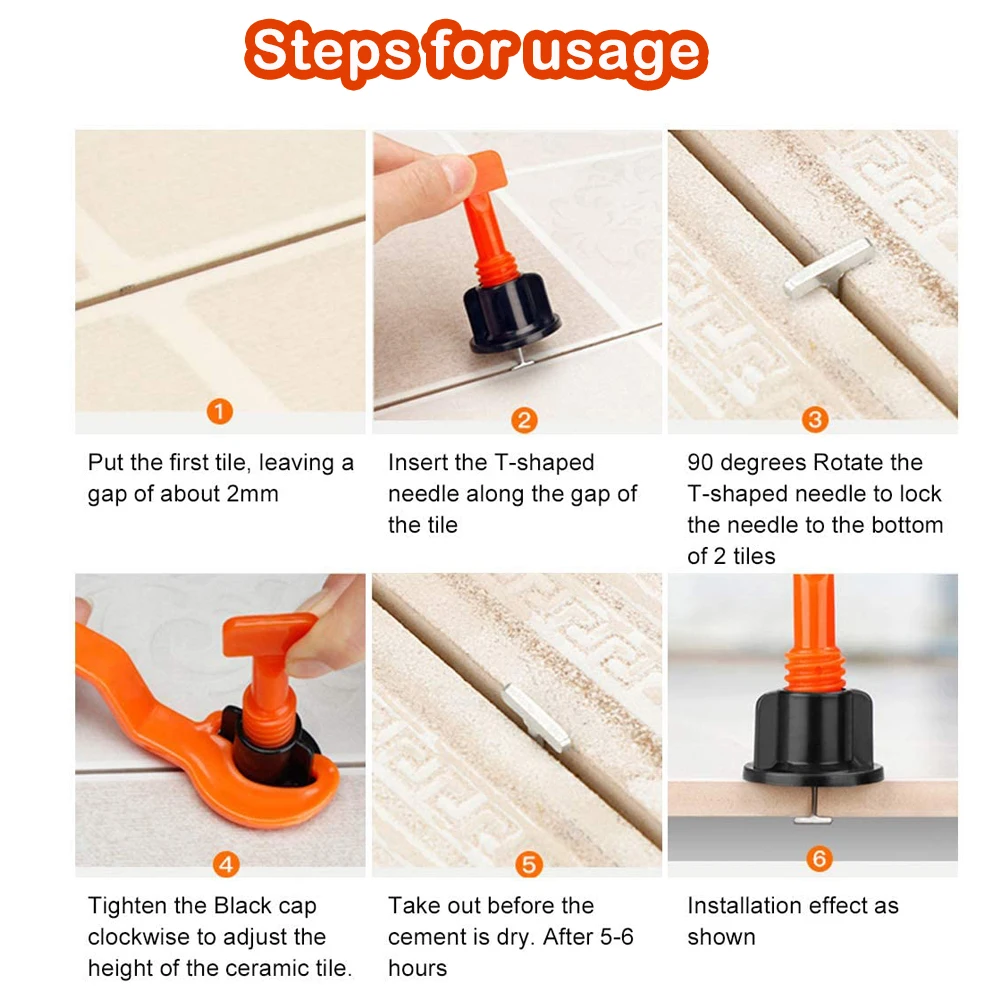 Steps for usage

1

Put the first tile, leaving a gap of about 2mm

2

Insert the T-shaped needle along the gap of the tile

3

90 degrees Rotate the T-shaped needle to lock the needle to the bottom of 2 tiles

4

Tighten the Black cap clockwise to adjust the height of the ceramic tile.

5

Take out before the cement is dry. After 5-6 hours

6

Installation effect as shown