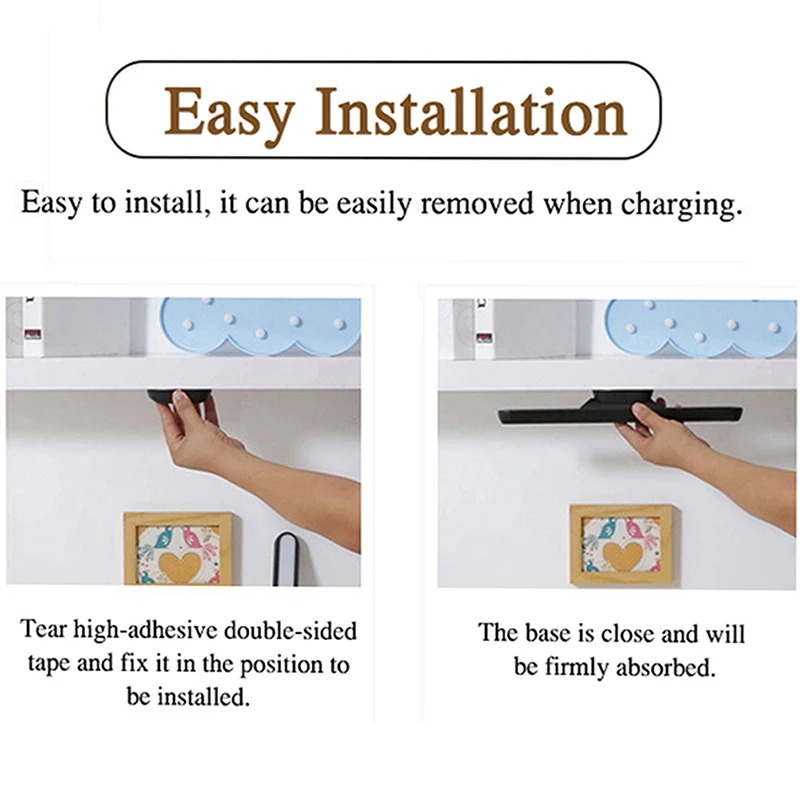 Easy Installation

Easy to install, it can be easily removed when charging.

Tear high-adhesive double-sided tape and fix it in the position to be installed.

The base is close and will be firmly absorbed.