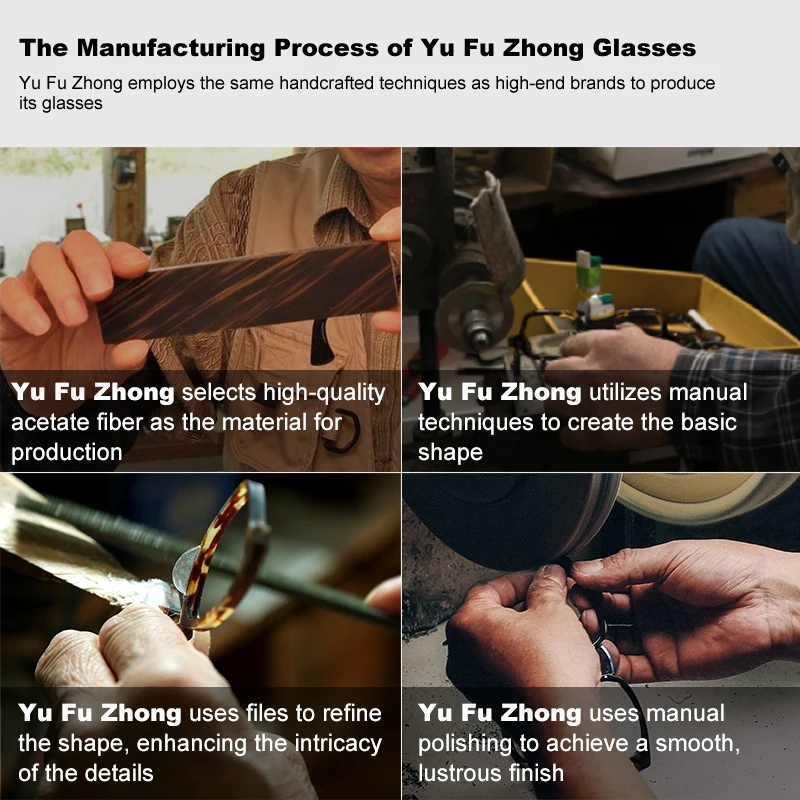 The Manufacturing Process of Yu Fu Zhong Glasses

Yu Fu Zhong employs the same handcrafted techniques as high-end brands to produce its glasses

Yu Fu Zhong selects high-quality acetate fiber as the material for production

Yu Fu Zhong utilizes manual techniques to create the basic shape

Yu Fu Zhong uses files to refine the shape, enhancing the intricacy of the details

Yu Fu Zhong uses manual polishing to achieve a smooth, lustrous finish