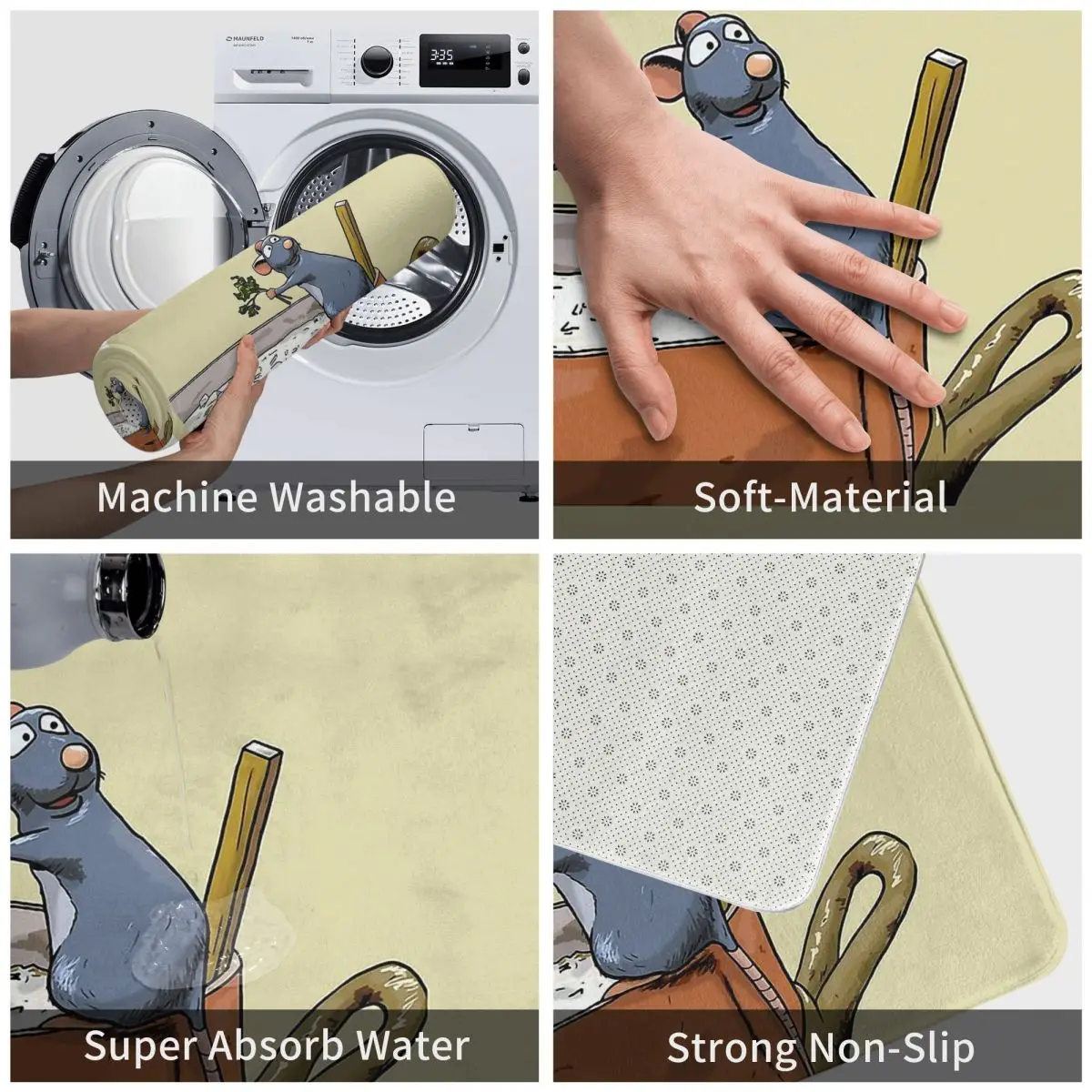 MAUNFELD

3:35

Machine Washable

Soft-Material

Super Absorb Water

Strong Non-Slip