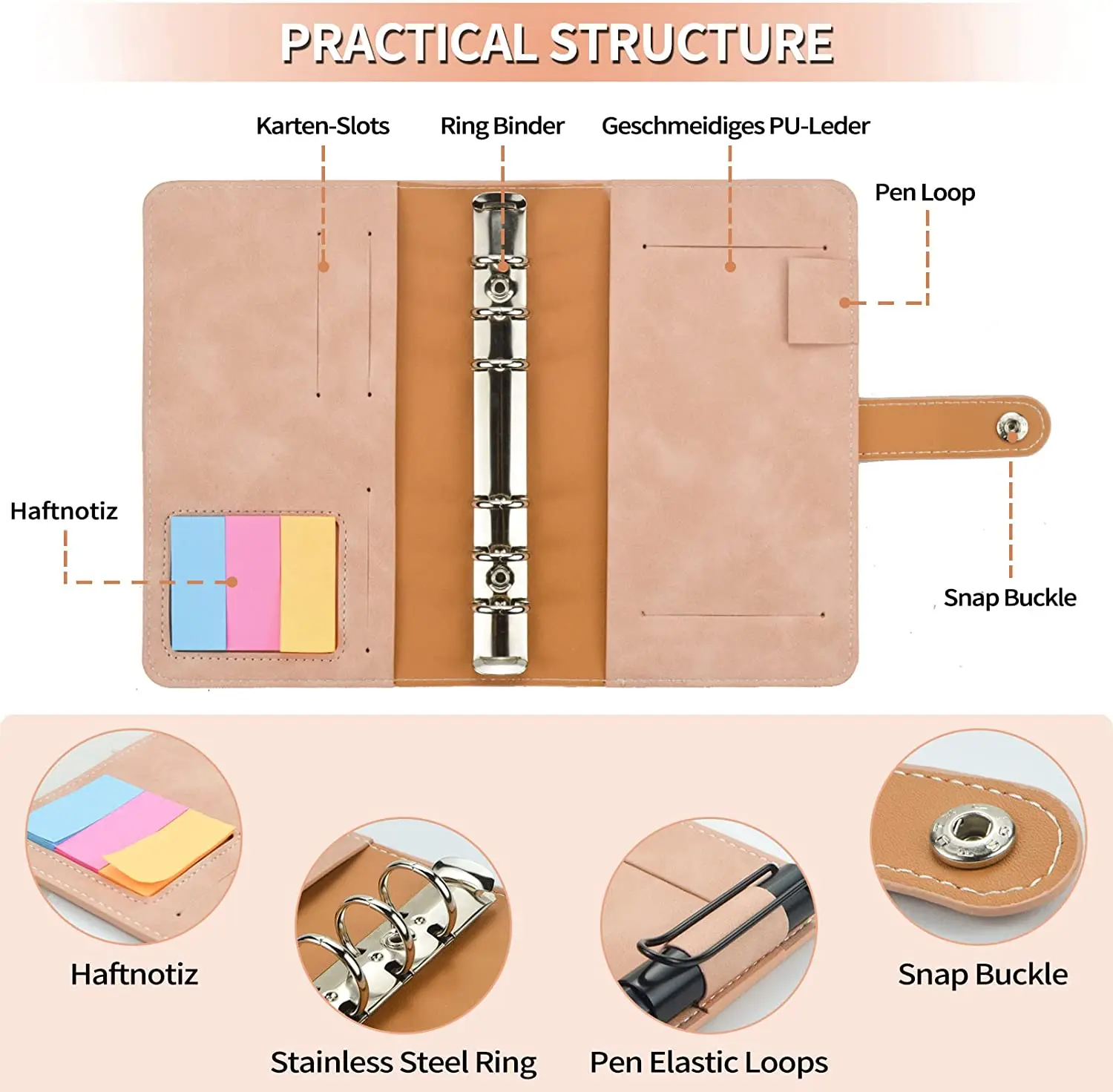 PRACTICAL STRUCTURE

Karten-Slots

Ring Binder

Geschmeidiges PU-Leder

Pen Loop

Haftnotiz

Snap Buckle

Haftnotiz

Stainless Steel Ring

Pen Elastic Loops

Snap Buckle